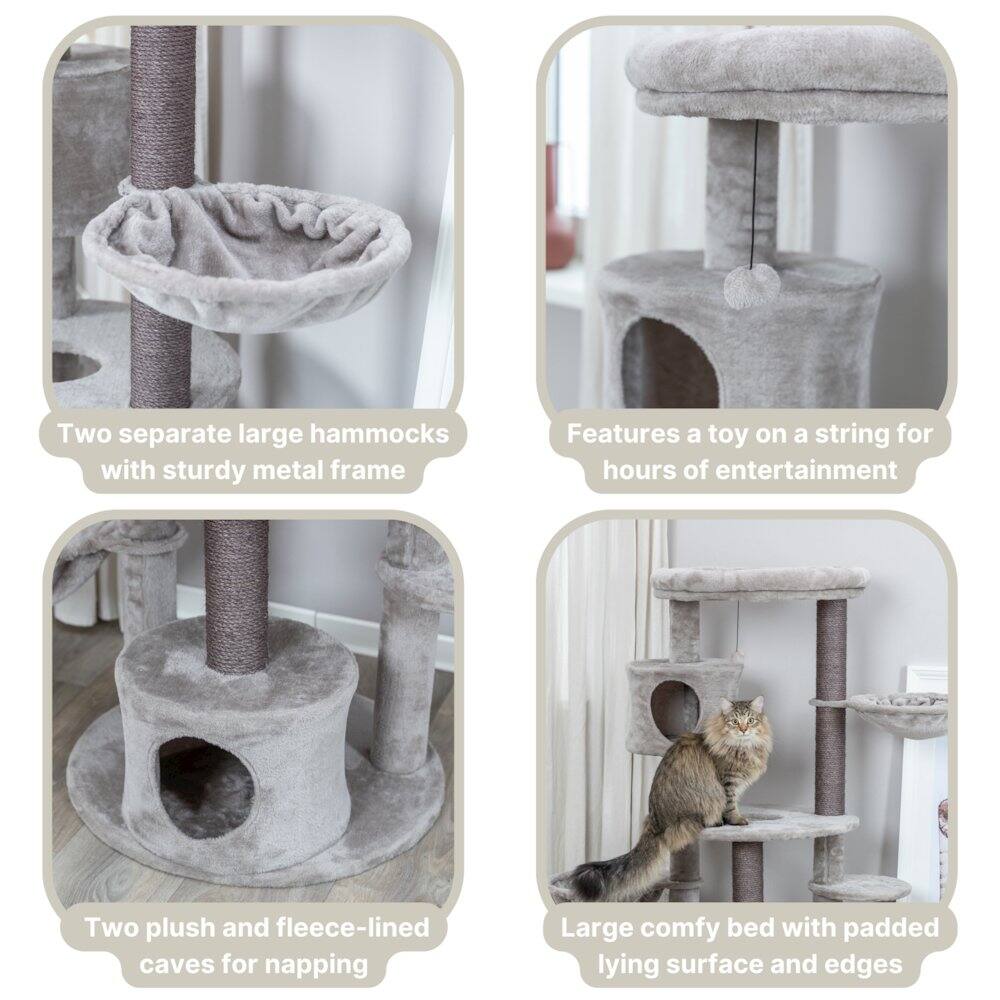 Two separate large hammocks with sturdy metal frame

Features a toy on a string for hours of entertainment

Two plush and fleece-lined caves for napping

Large comfy bed with padded lying surface and edges