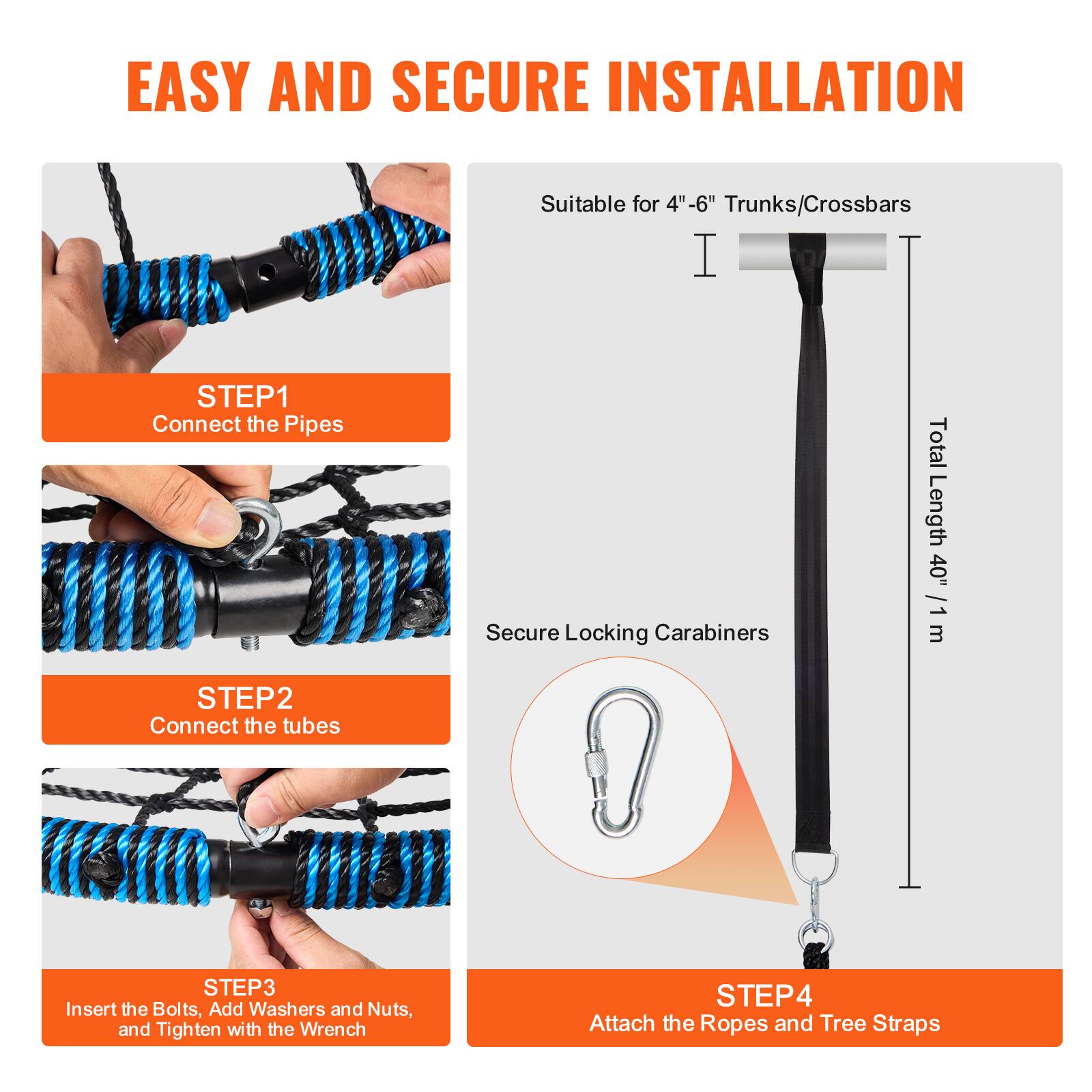 EASY AND SECURE INSTALLATION

STEP1
Connect the Pipes

STEP2
Connect the tubes

STEP3
Insert the Bolts, Add Washers and Nuts, and Tighten with the Wrench

Suitable for 4"-6" Trunks/Crossbars

Total Length 40" / 1 m

Secure Locking Carabiners

STEP4
Attach the Ropes and Tree Straps