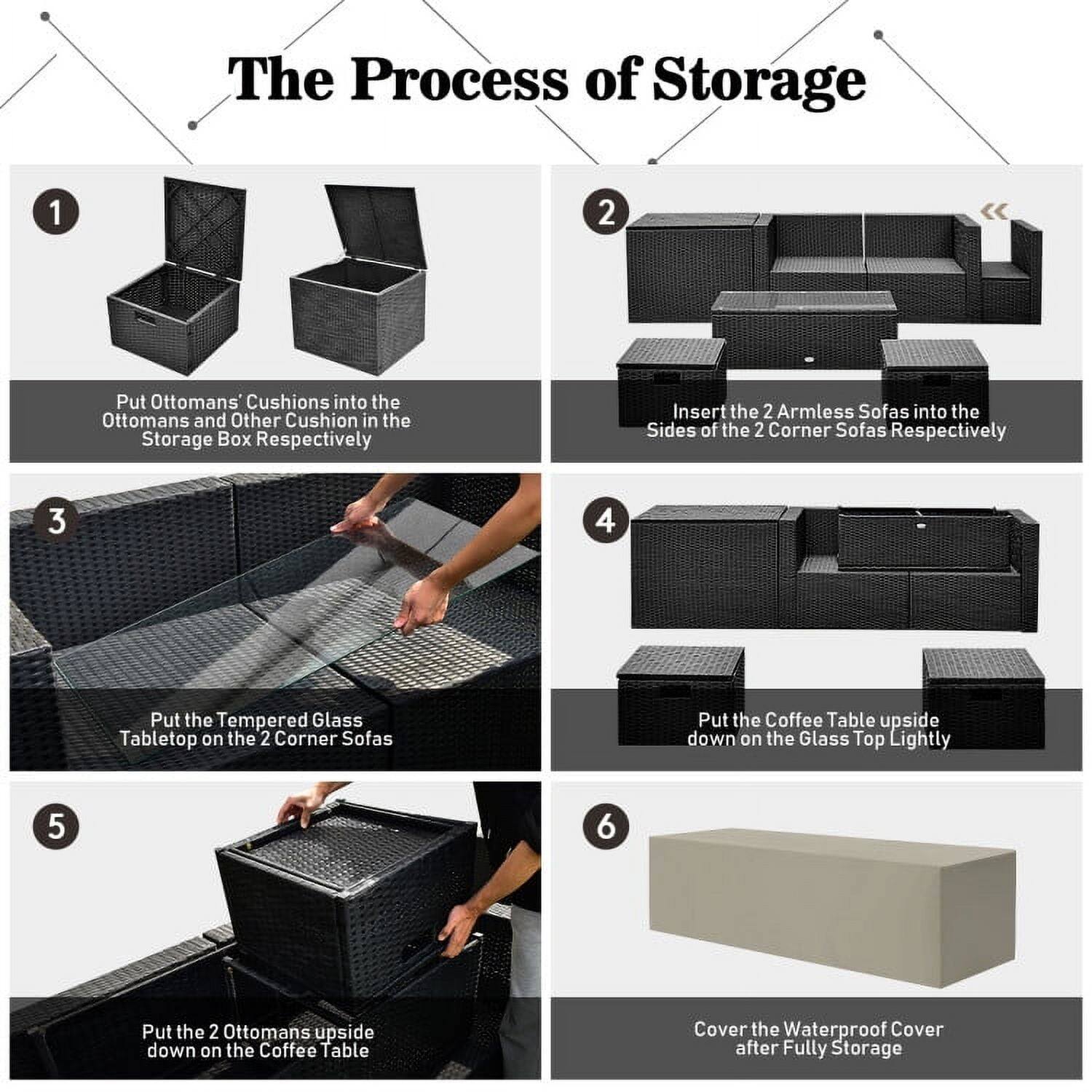 The Process of Storage

1

Put Ottomans' Cushions into the Ottomans and Other Cushion in the Storage Box Respectively

2

Insert the 2 Armless Sofas into the Sides of the 2 Corner Sofas Respectively

3

Put the Tempered Glass Tabletop on the 2 Corner Sofas

4

Put the Coffee Table upside down on the Glass Top Lightly

5

Put the 2 Ottomans upside down on the Coffee Table

6

Cover the Waterproof Cover after Fully Storage