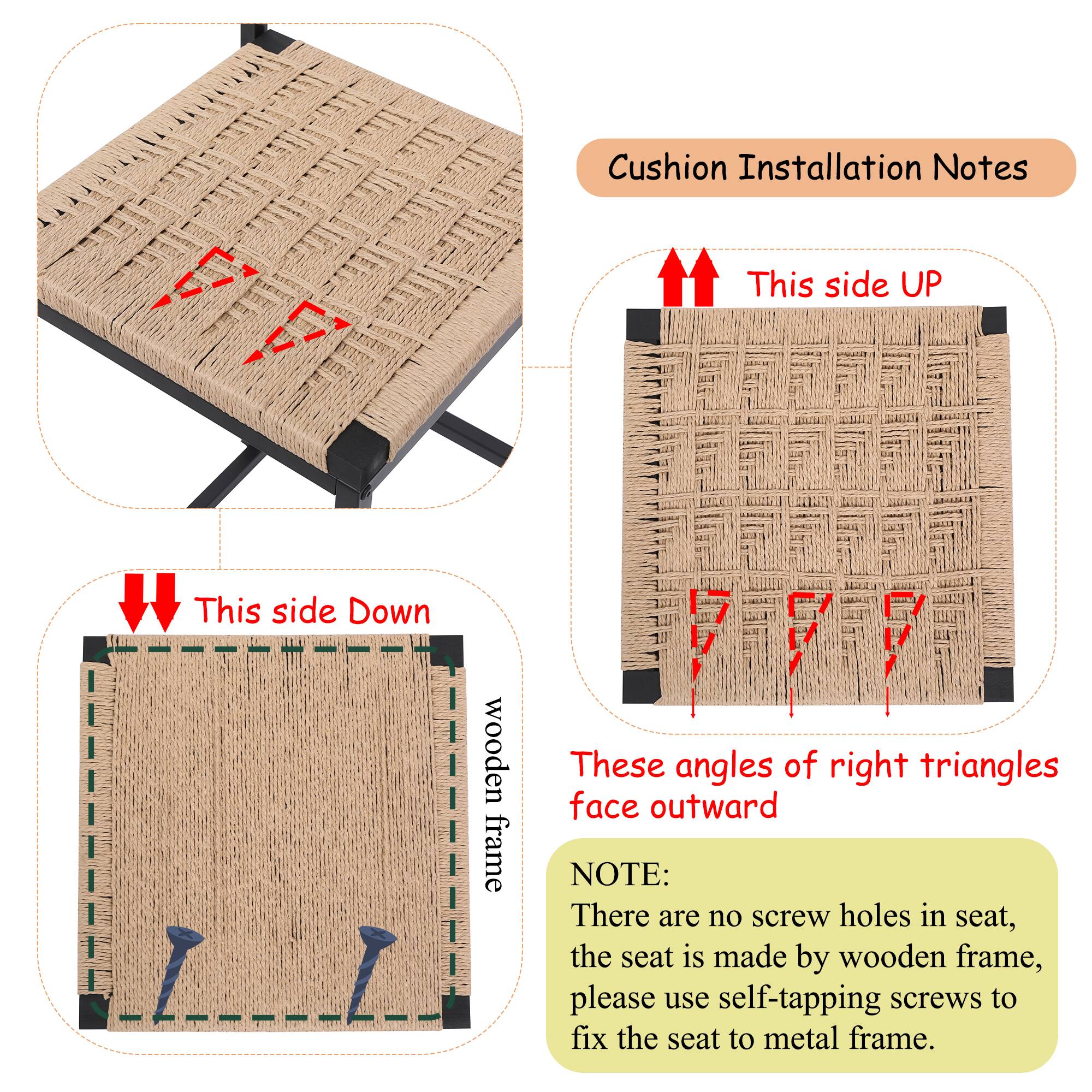 Cushion Installation Notes

This side UP

This side Down

wooden frame

These angles of right triangles face outward

NOTE:
There are no screw holes in seat, the seat is made by wooden frame, please use self-tapping screws to fix the seat to metal frame.