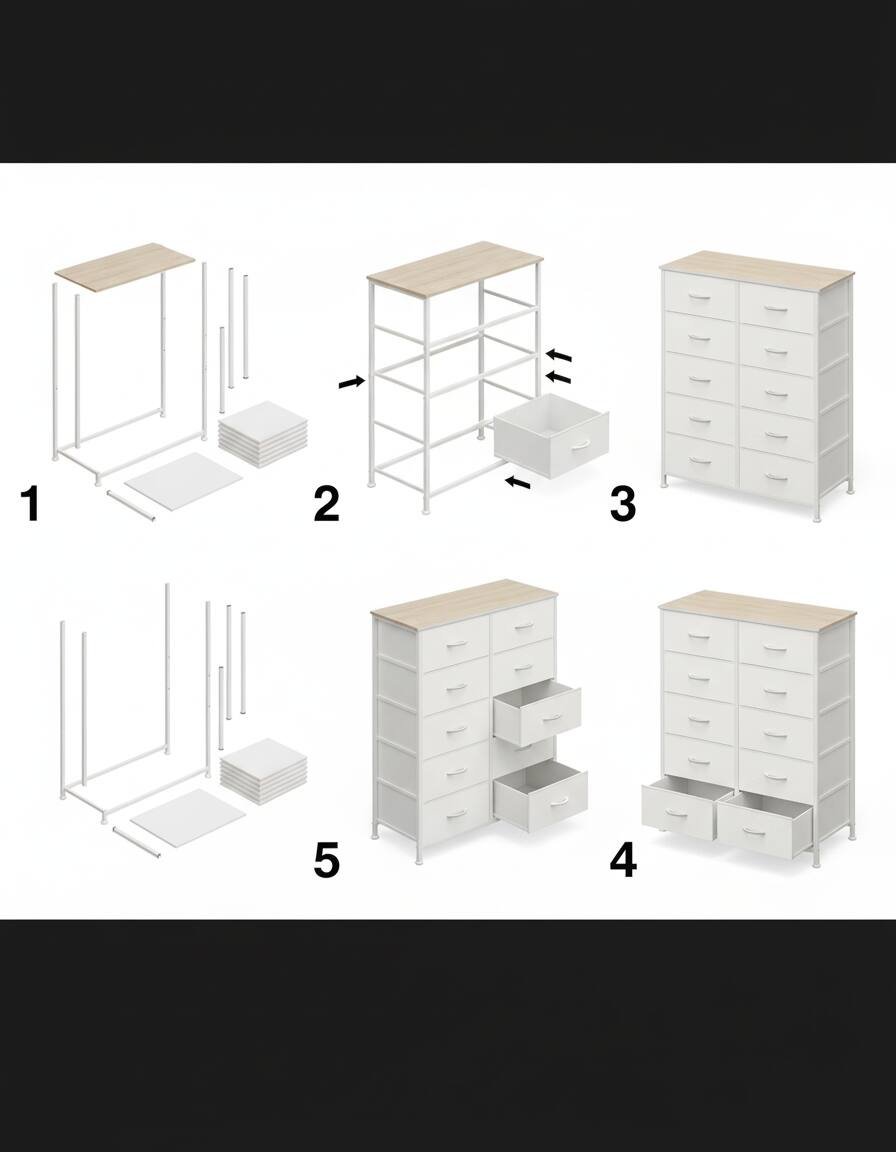 1

2

3

5

4