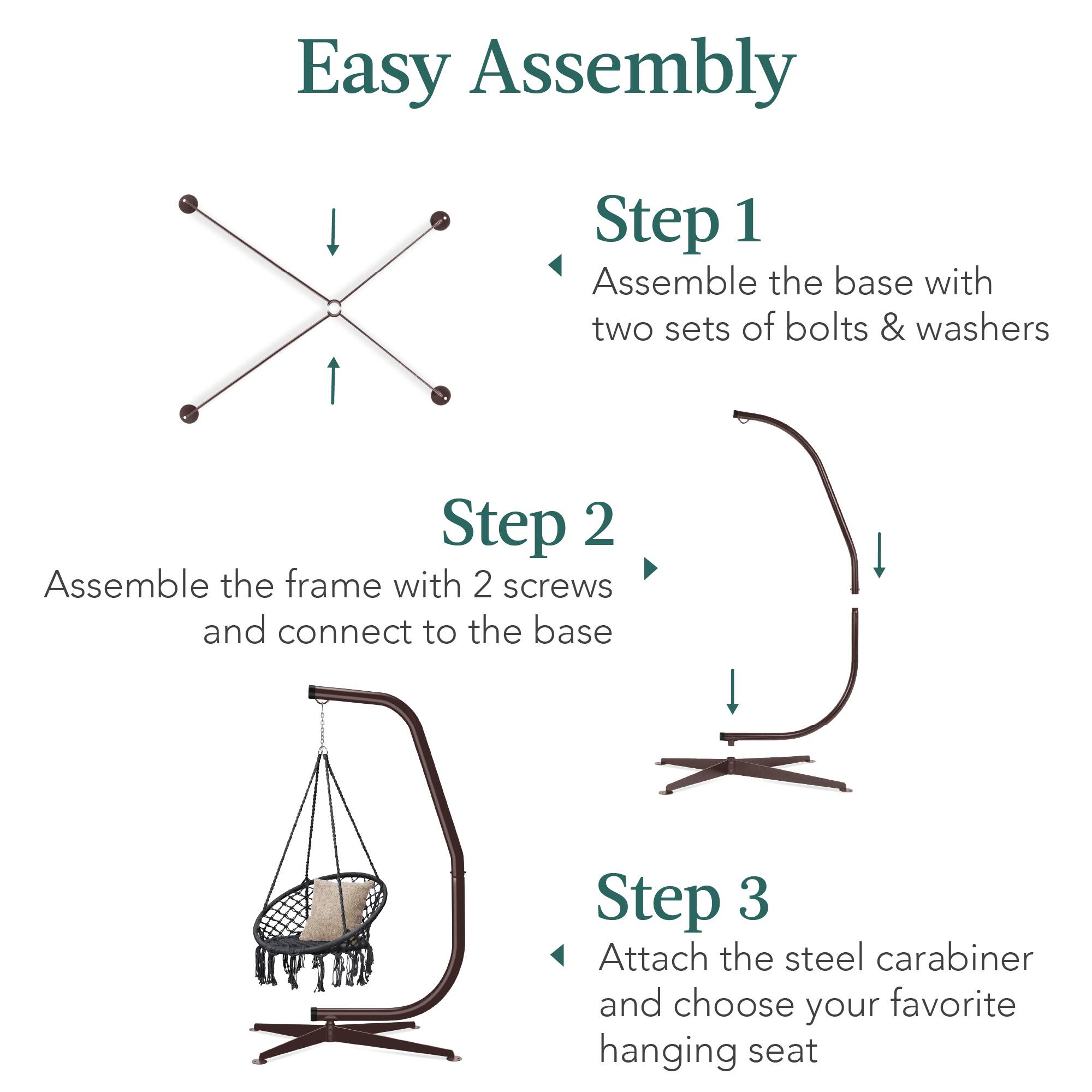 Easy Assembly

Step 1
Assemble the base with two sets of bolts & washers

Step 2
Assemble the frame with 2 screws and connect to the base

Step 3
Attach the steel carabiner and choose your favorite hanging seat