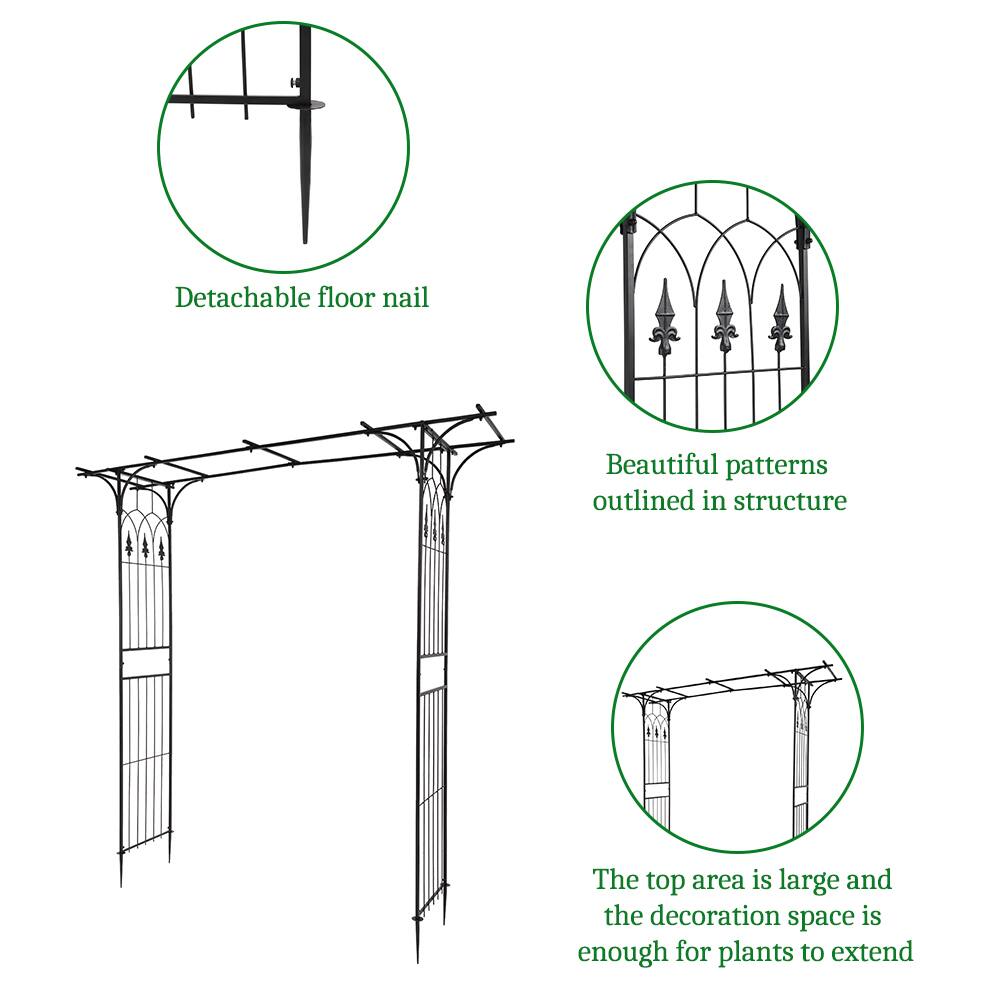 Detachable floor nail

Beautiful patterns outlined in structure

The top area is large and the decoration space is enough for plants to extend