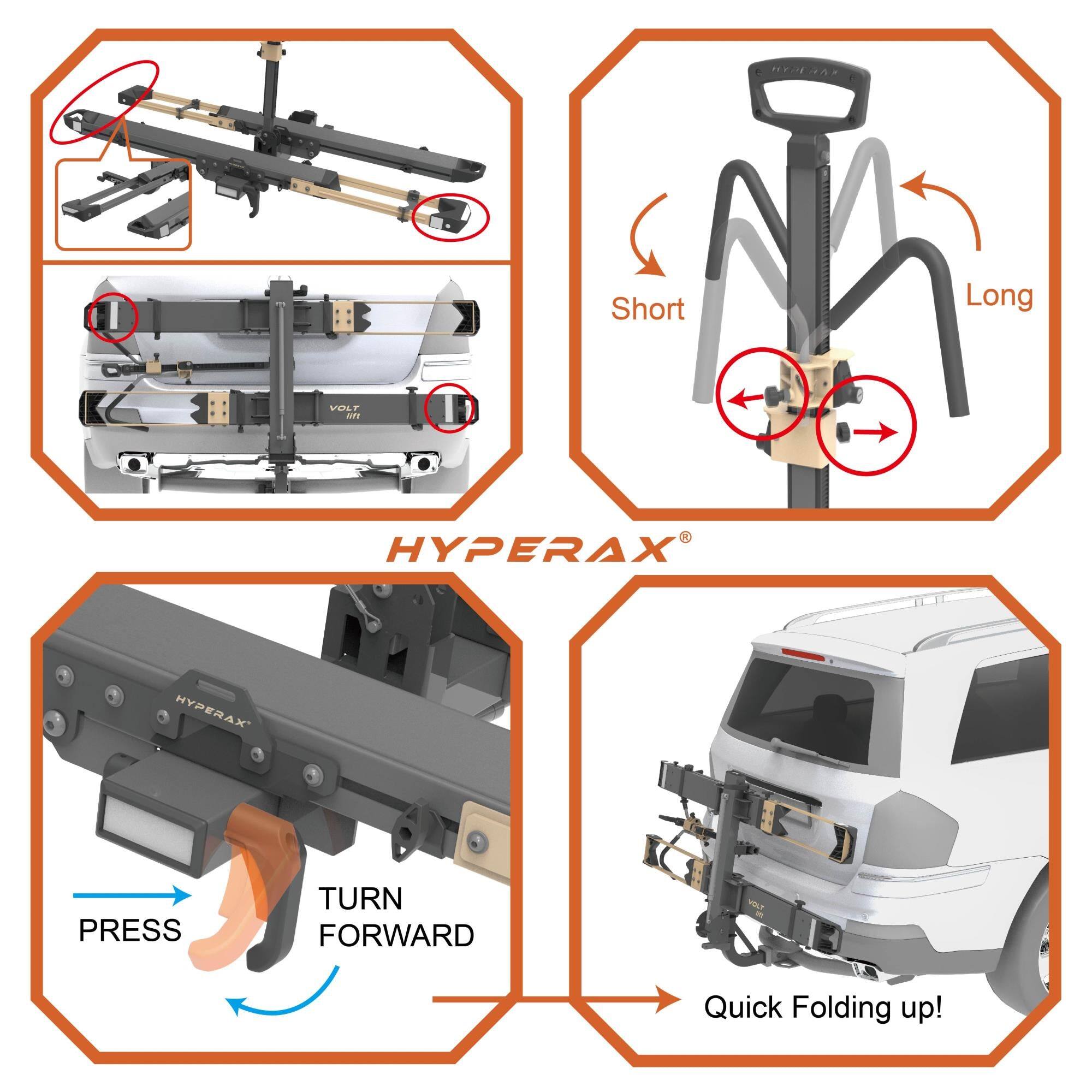 HYPERAX

VOLT lift

HYPERAX

Short

Long

HYPERAX®

HYPERAX®

PRESS

TURN FORWARD

VOLT lift

Quick Folding up!