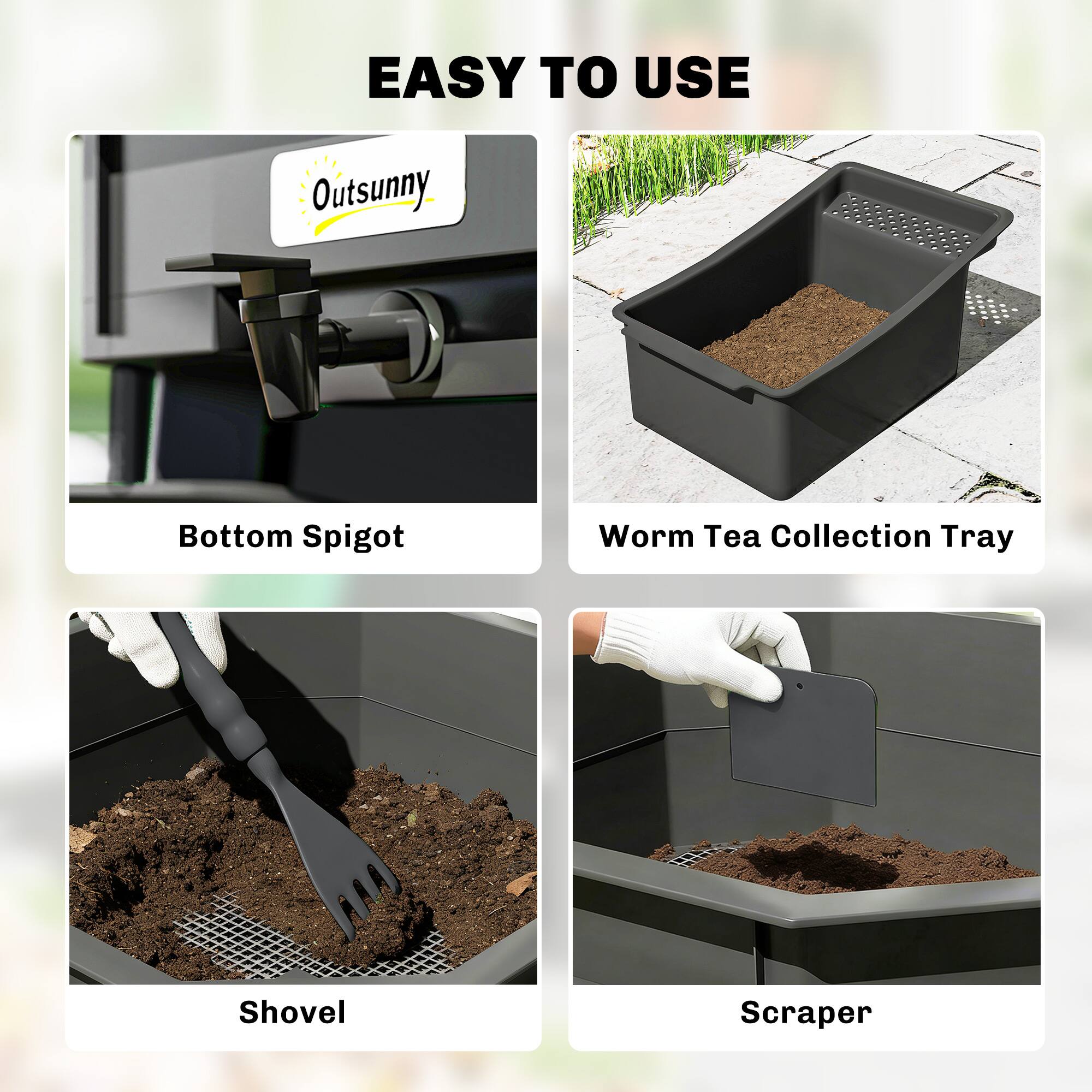 EASY TO USE

Outsunny

Bottom Spigot

Worm Tea Collection Tray

Shovel

Scraper