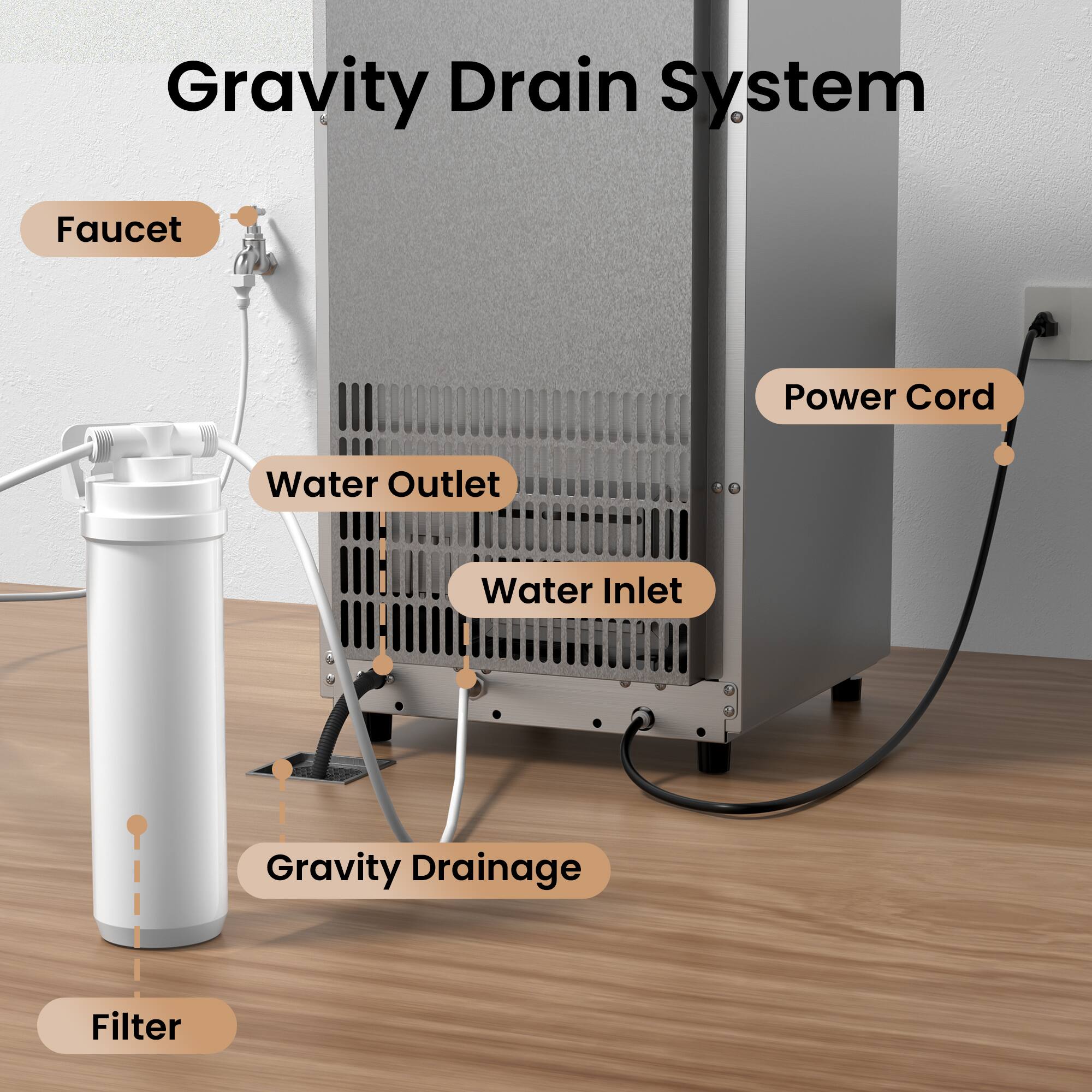 Gravity Drain System

Faucet

Power Cord

Water Outlet

Water Inlet

Gravity Drainage

Filter