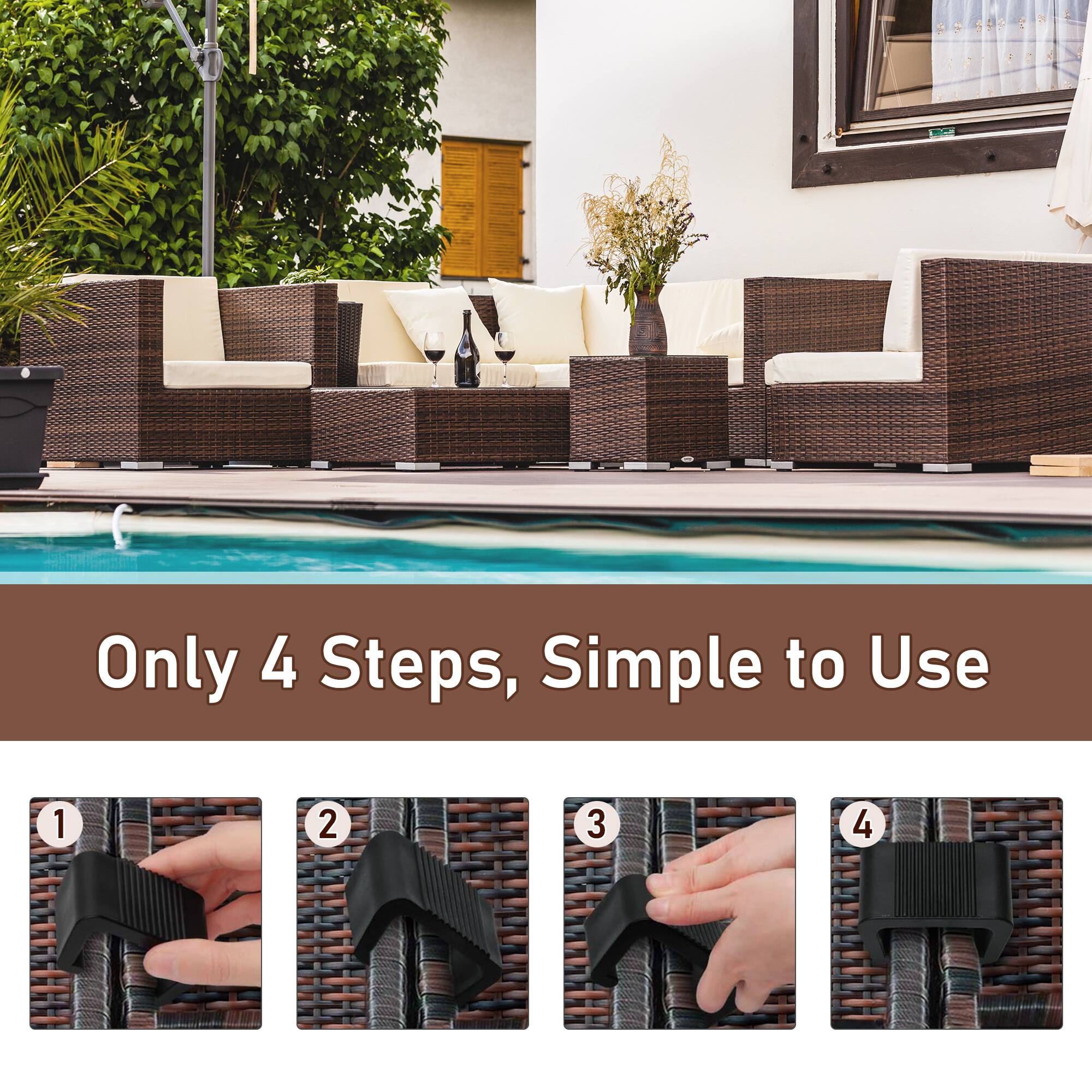 Only 4 Steps, Simple to Use

1

2

3

4