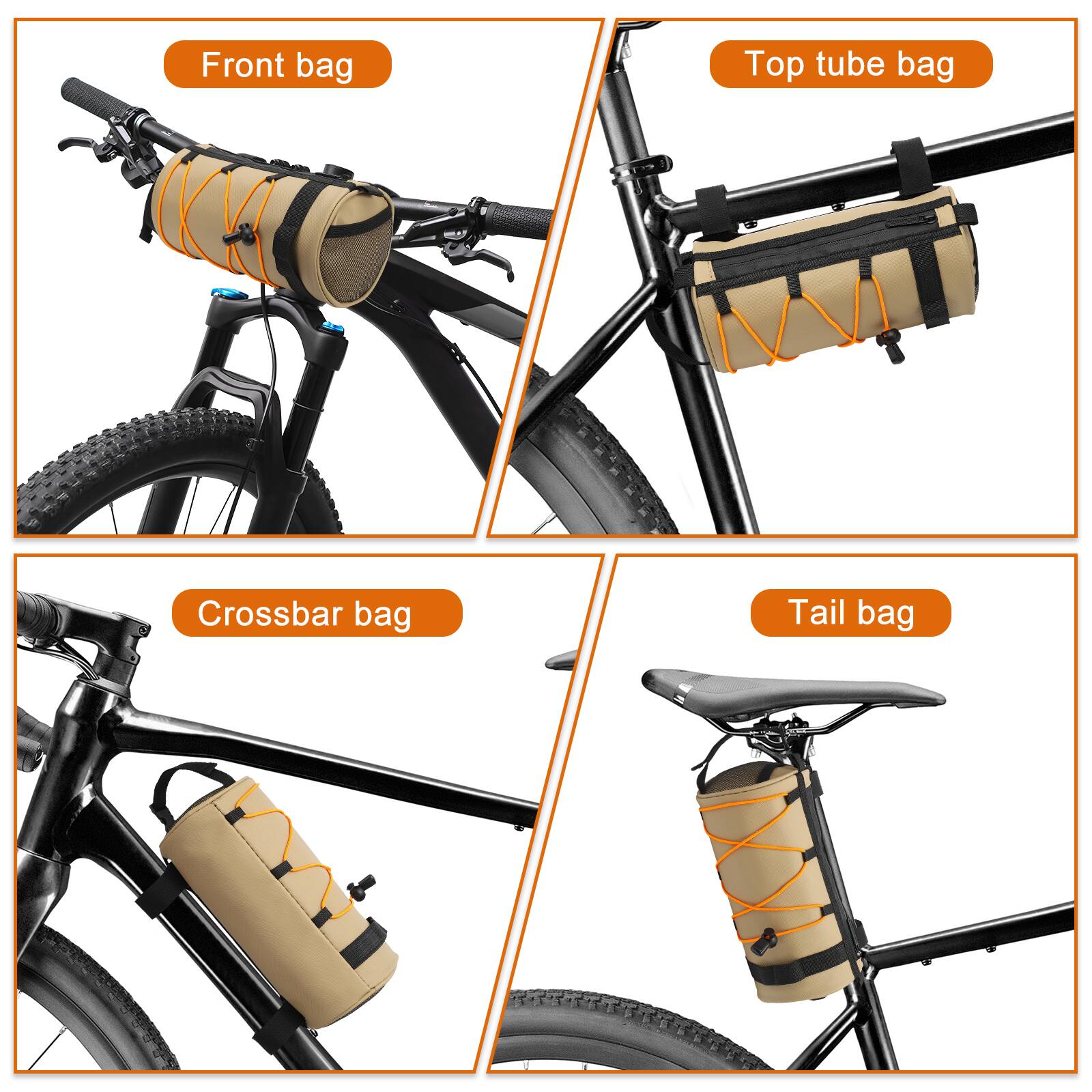 Front bag

Top tube bag

Crossbar bag

Tail bag