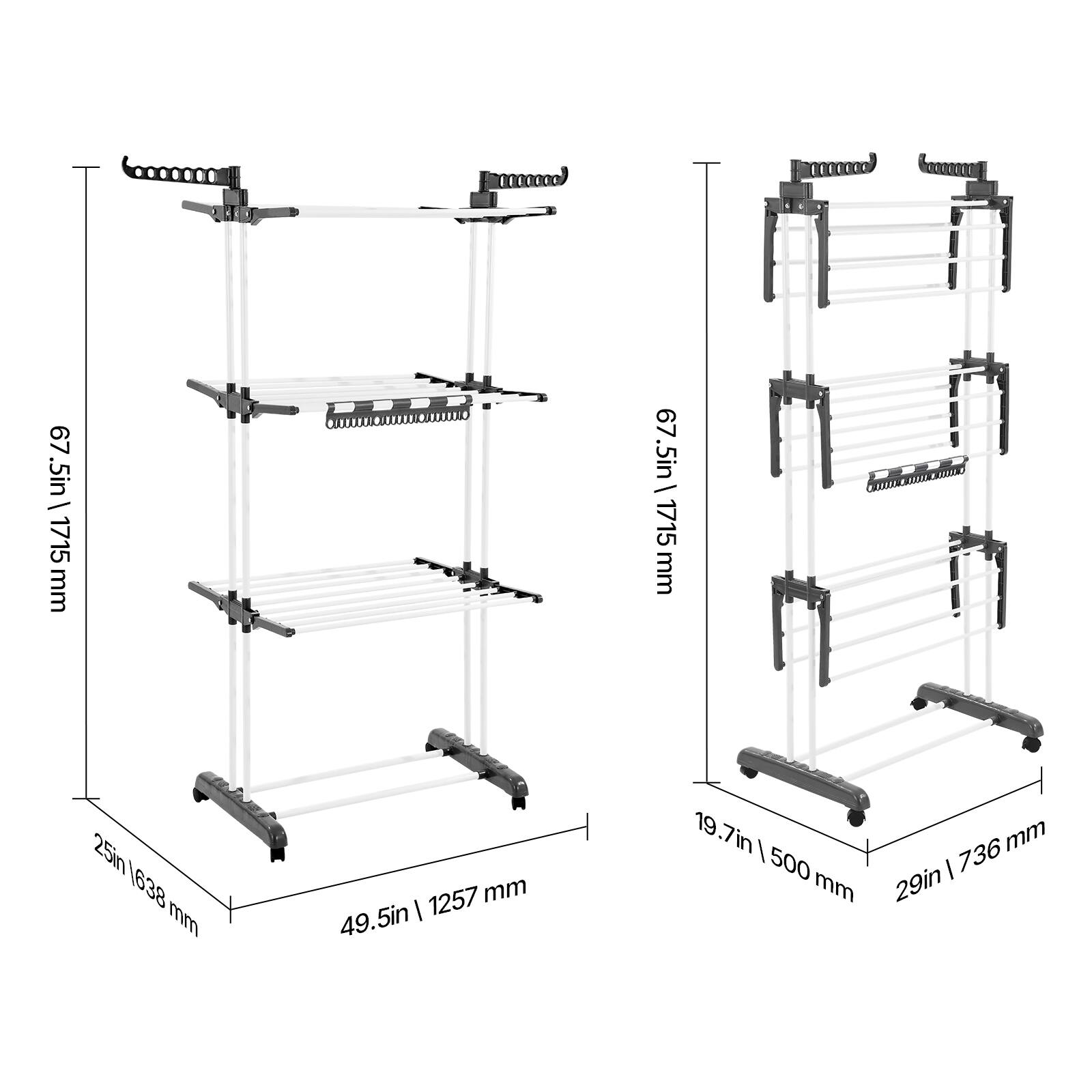 67.5in \ 1715 mm

25in \638 mm

49.5in \ 1257 mm

67.5in \ 1715 mm

19.7in \ 500 mm

29in \ 736 mm