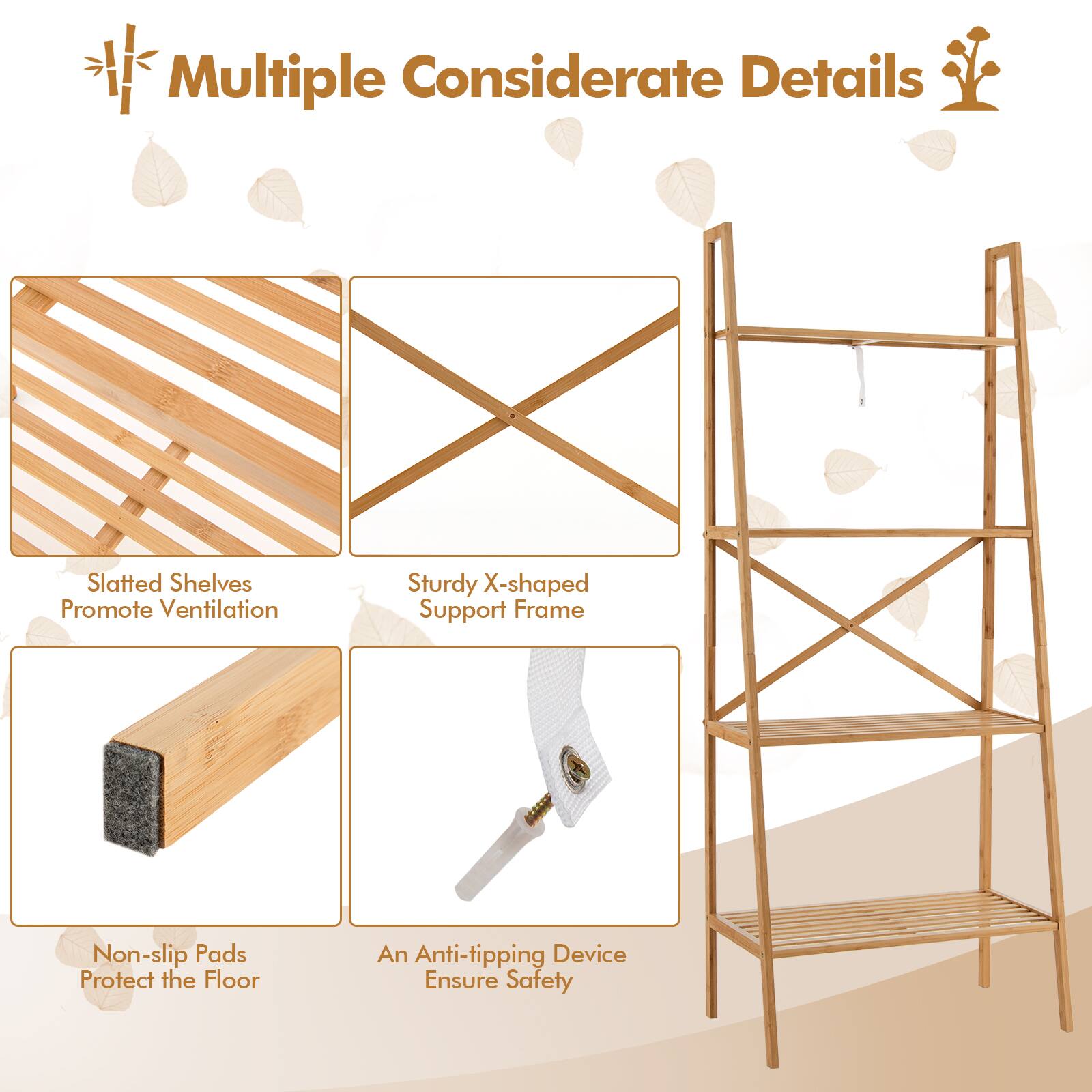 Multiple Considerate Details

Slatted Shelves
Promote Ventilation

Sturdy X-shaped
Support Frame

Non-slip Pads
Protect the Floor

An Anti-tipping Device
Ensure Safety