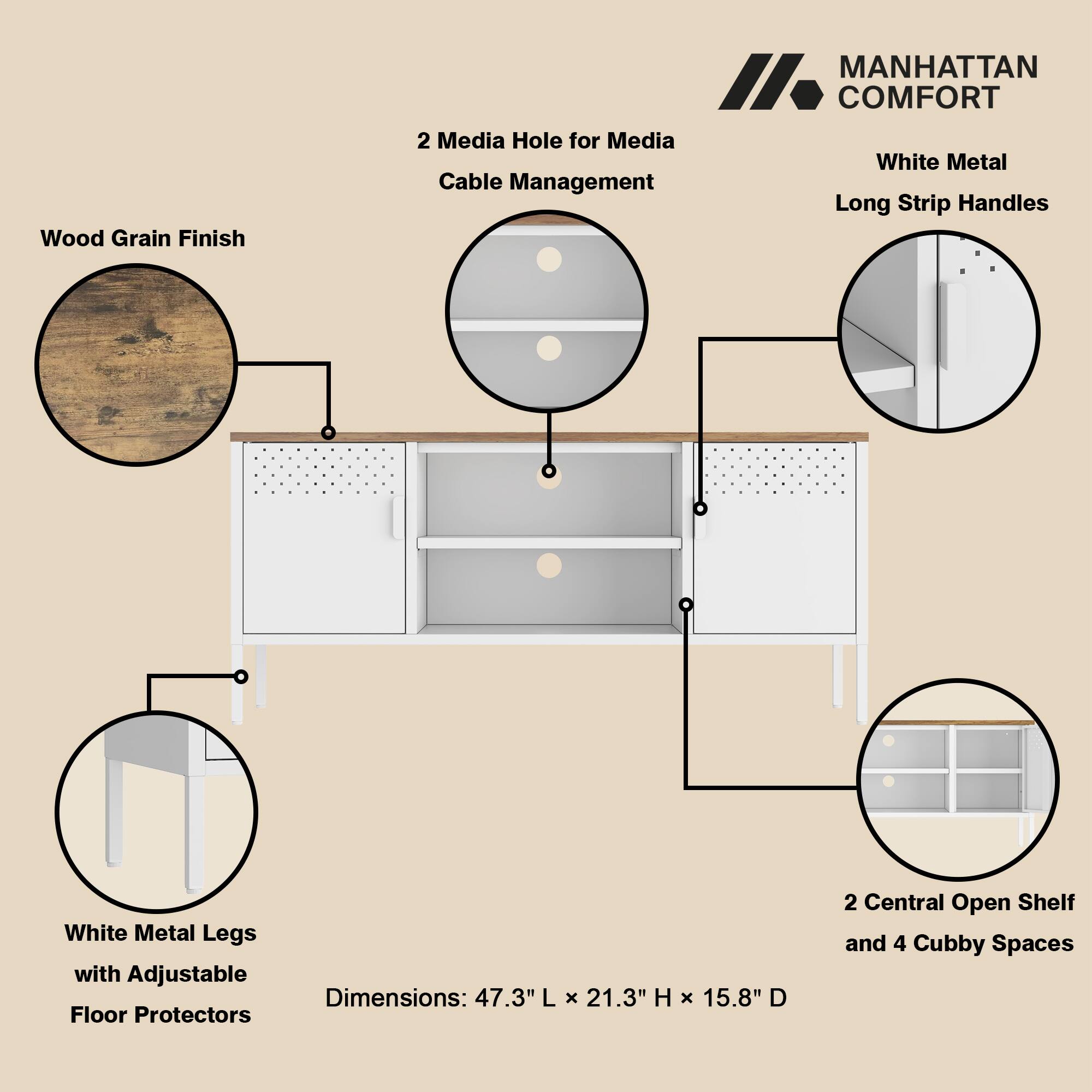 MANHATTAN COMFORT

2 Media Hole for Media Cable Management

White Metal Long Strip Handles

Wood Grain Finish

White Metal Legs with Adjustable Floor Protectors

2 Central Open Shelf and 4 Cubby Spaces

Dimensions: 47.3" L × 21.3" H × 15.8" D