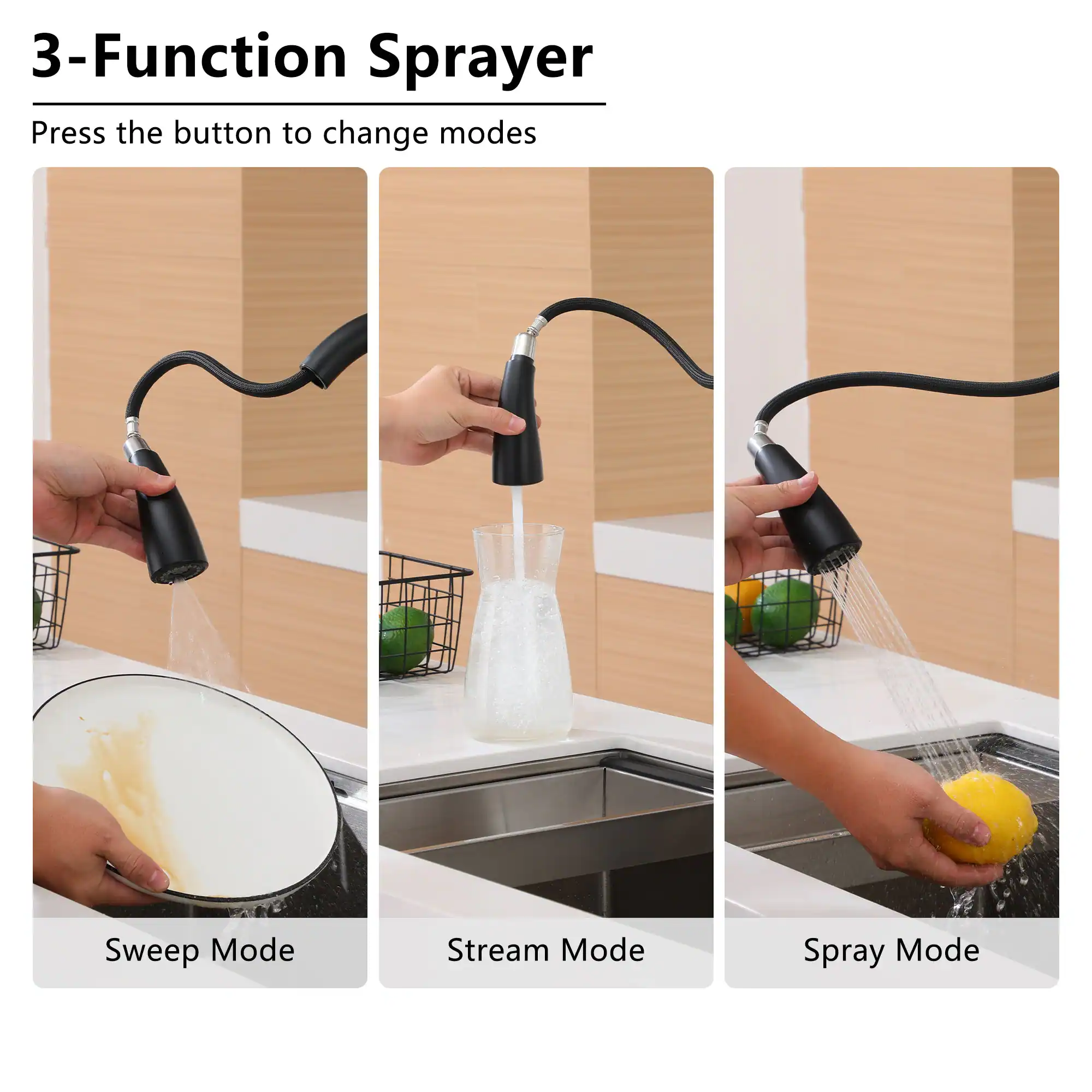 3-Function Sprayer

Press the button to change modes

Sweep Mode

Stream Mode

Spray Mode