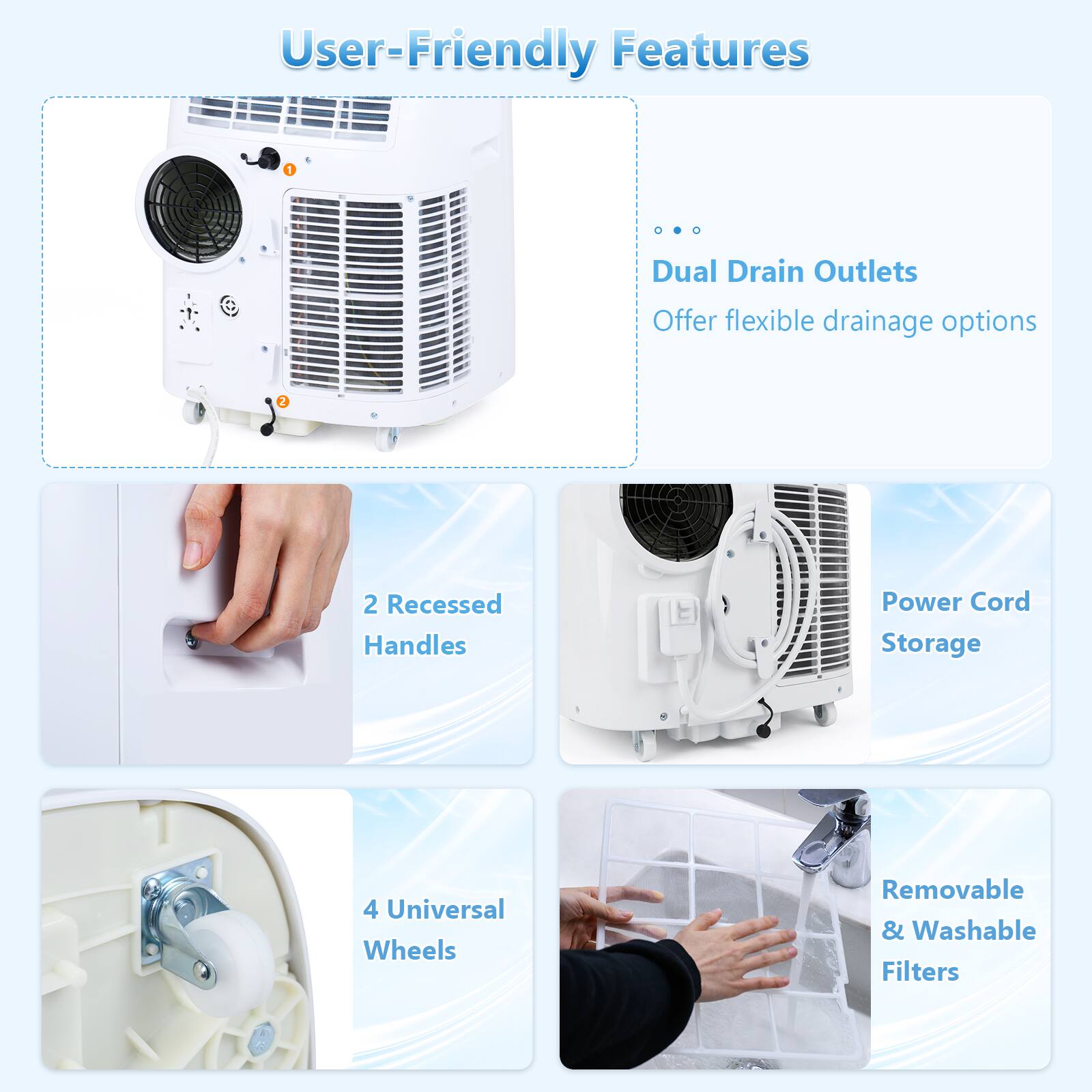 User-Friendly Features

1

2

Dual Drain Outlets

Offer flexible drainage options

2 Recessed Handles

Power Cord Storage

4 Universal Wheels

Removable & Washable Filters