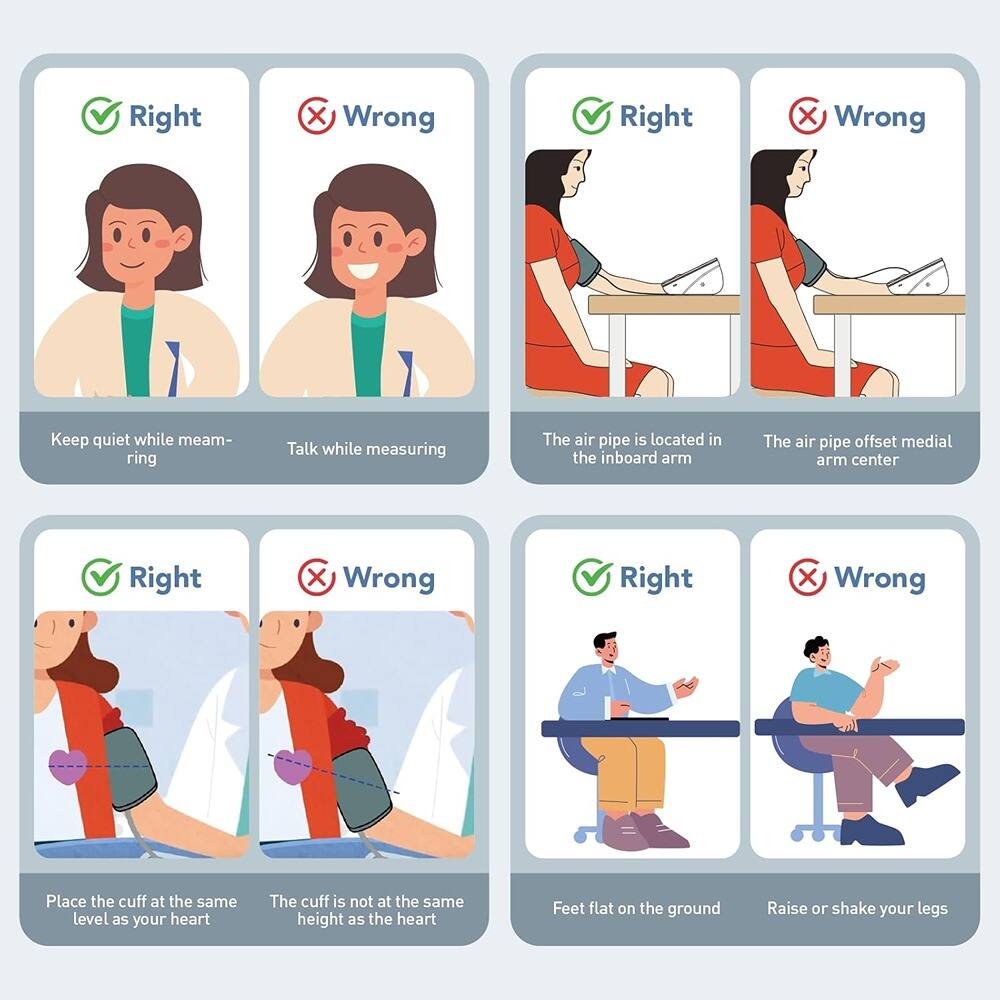 Right

Wrong

Keep quiet while meamring

Talk while measuring

Right

Wrong

The air pipe is located in the inboard arm

The air pipe offset medial arm center

Right

Wrong

Place the cuff at the same level as your heart

The cuff is not at the same height as the heart

Right

Wrong

Feet flat on the ground

Raise or shake your legs