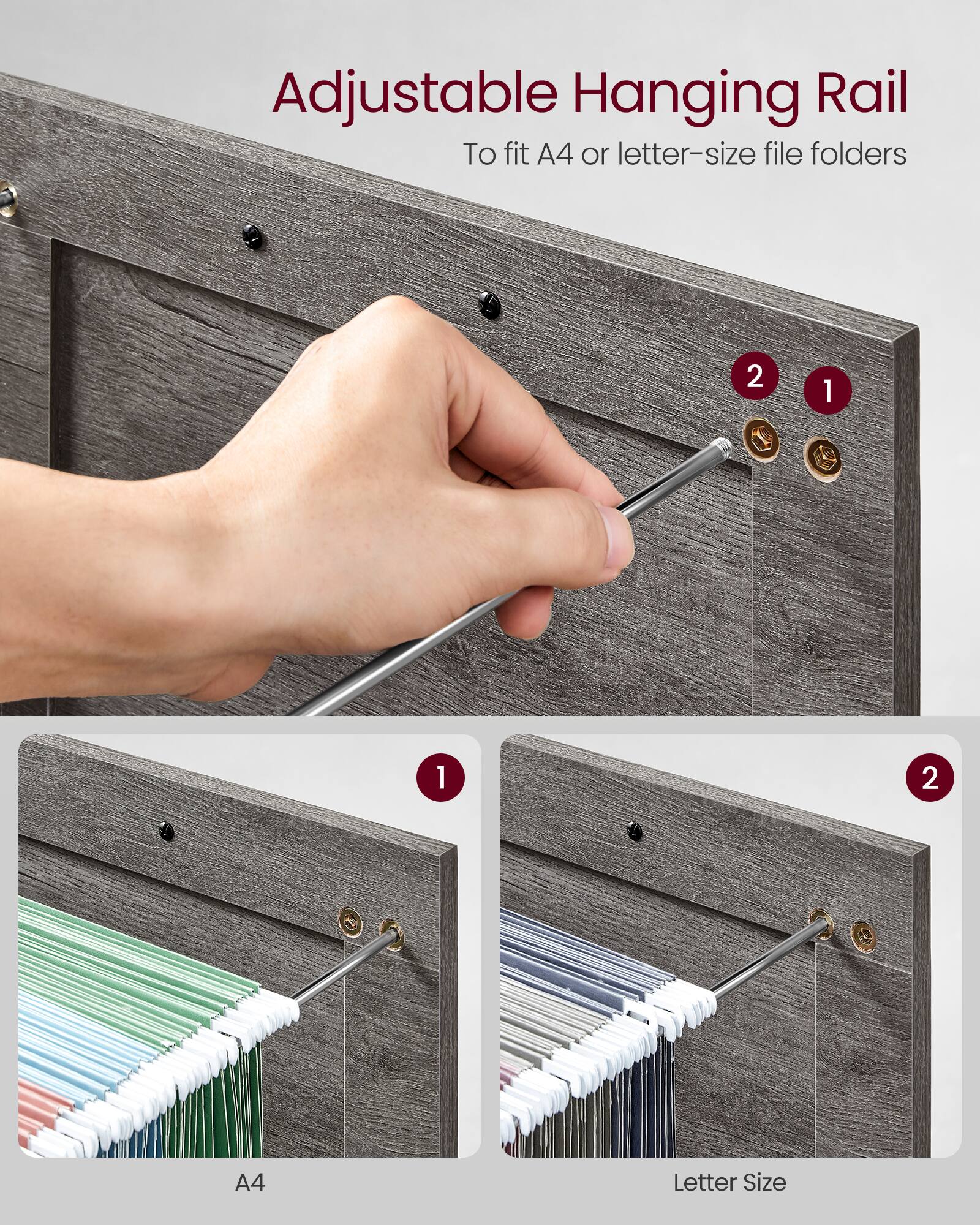 Adjustable Hanging Rail

To fit A4 or letter-size file folders

2

1

1

2

A4

Letter Size