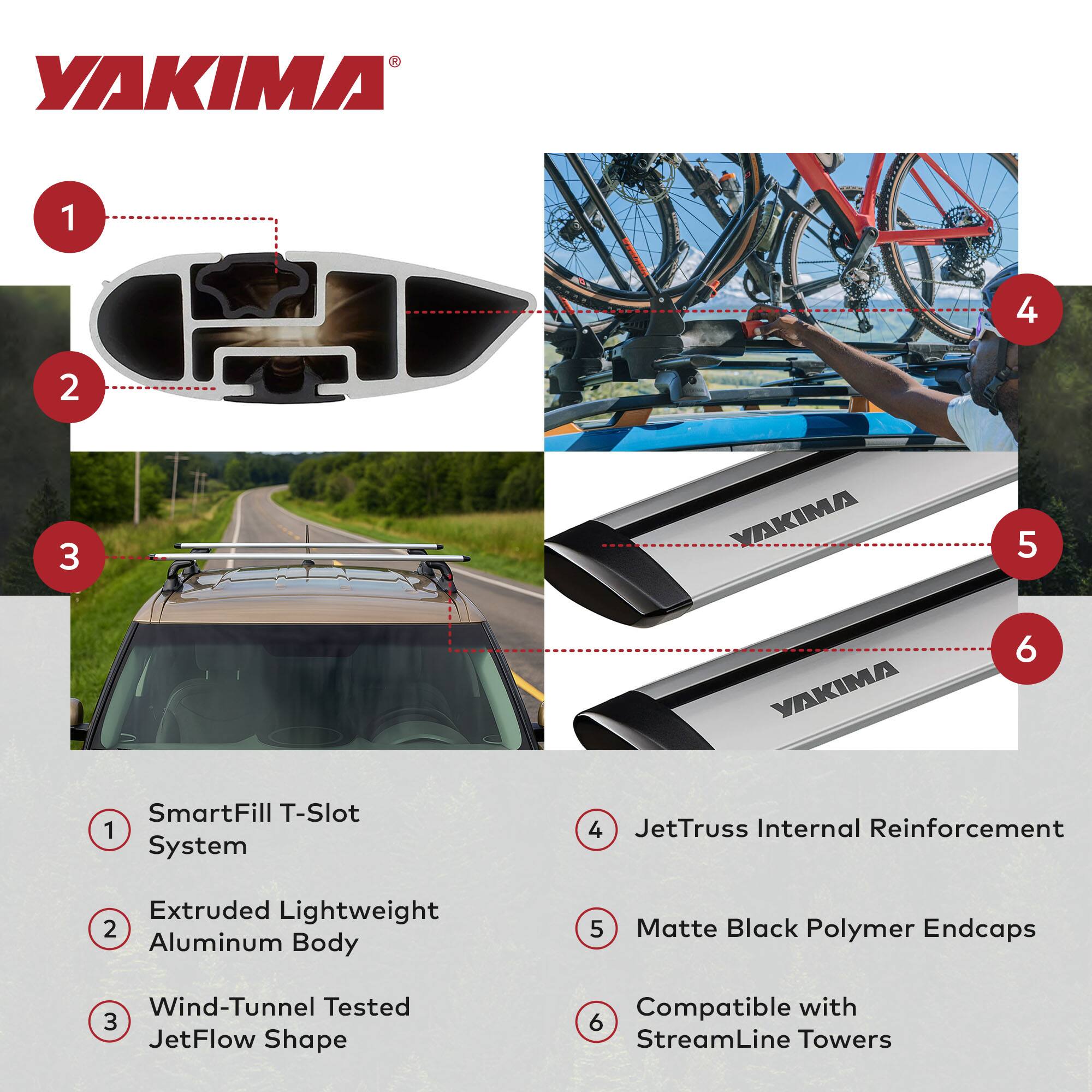 YAKIMA®

1

2

3

4

5

6

YAKIMA

YAKIMA

1 SmartFill T-Slot System

2 Extruded Lightweight Aluminum Body

3 Wind-Tunnel Tested JetFlow Shape

4 JetTruss Internal Reinforcement

5 Matte Black Polymer Endcaps

6 Compatible with StreamLine Towers