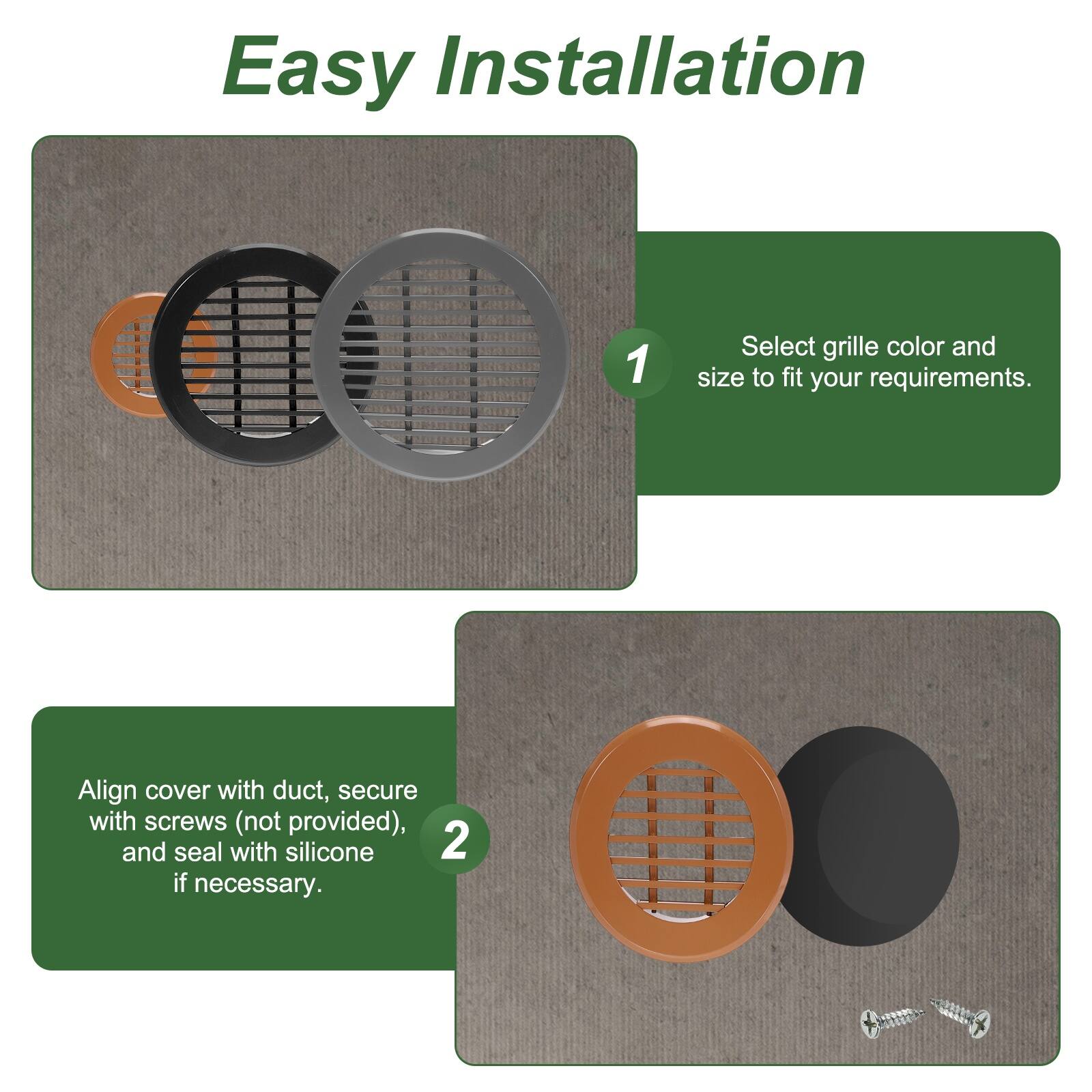 Easy Installation

1

Select grille color and size to fit your requirements.

Align cover with duct, secure with screws (not provided), and seal with silicone if necessary.

2