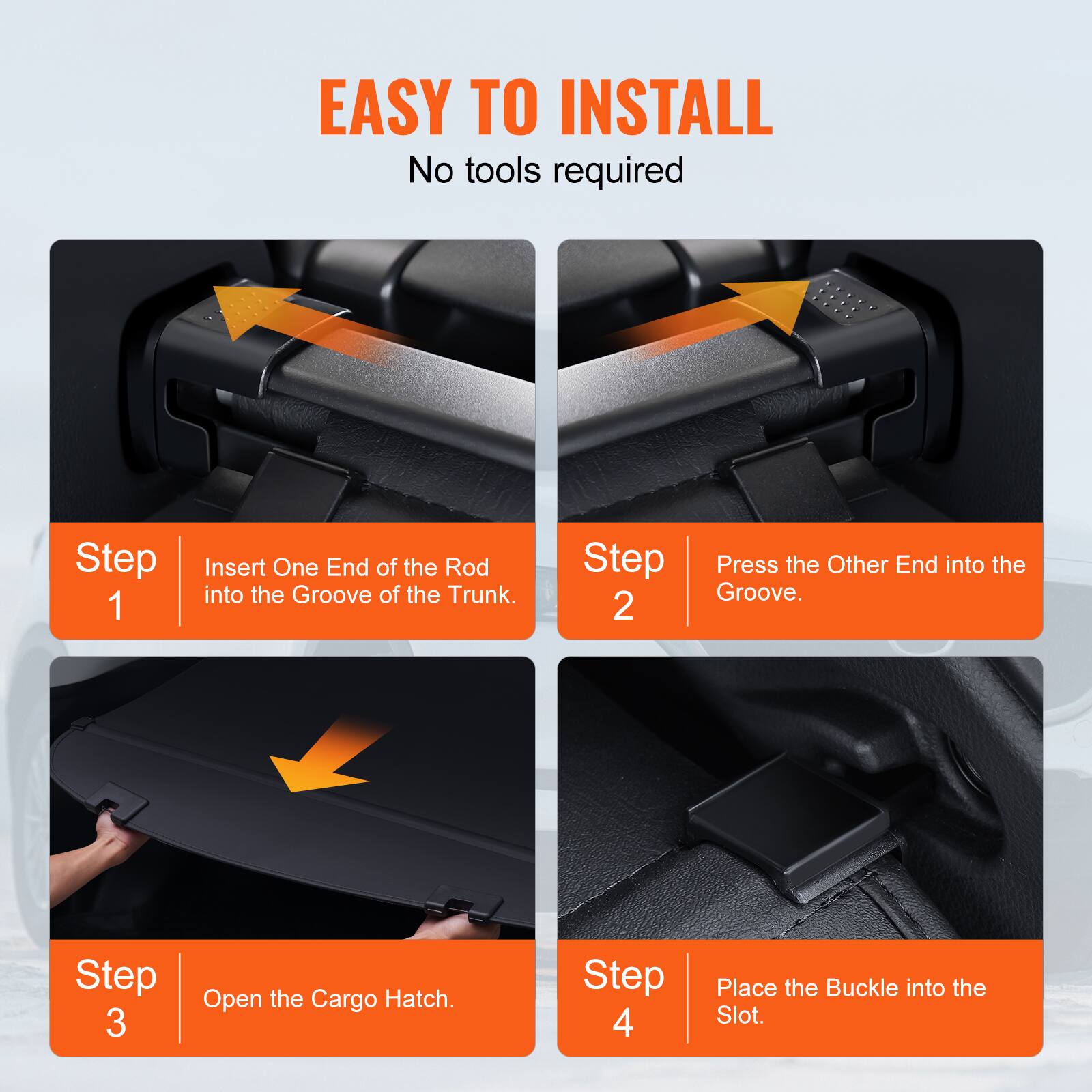 EASY TO INSTALL

No tools required

Step 1

Insert One End of the Rod into the Groove of the Trunk.

Step 2

Press the Other End into the Groove.

Step 3

Open the Cargo Hatch.

Step 4

Place the Buckle into the Slot.