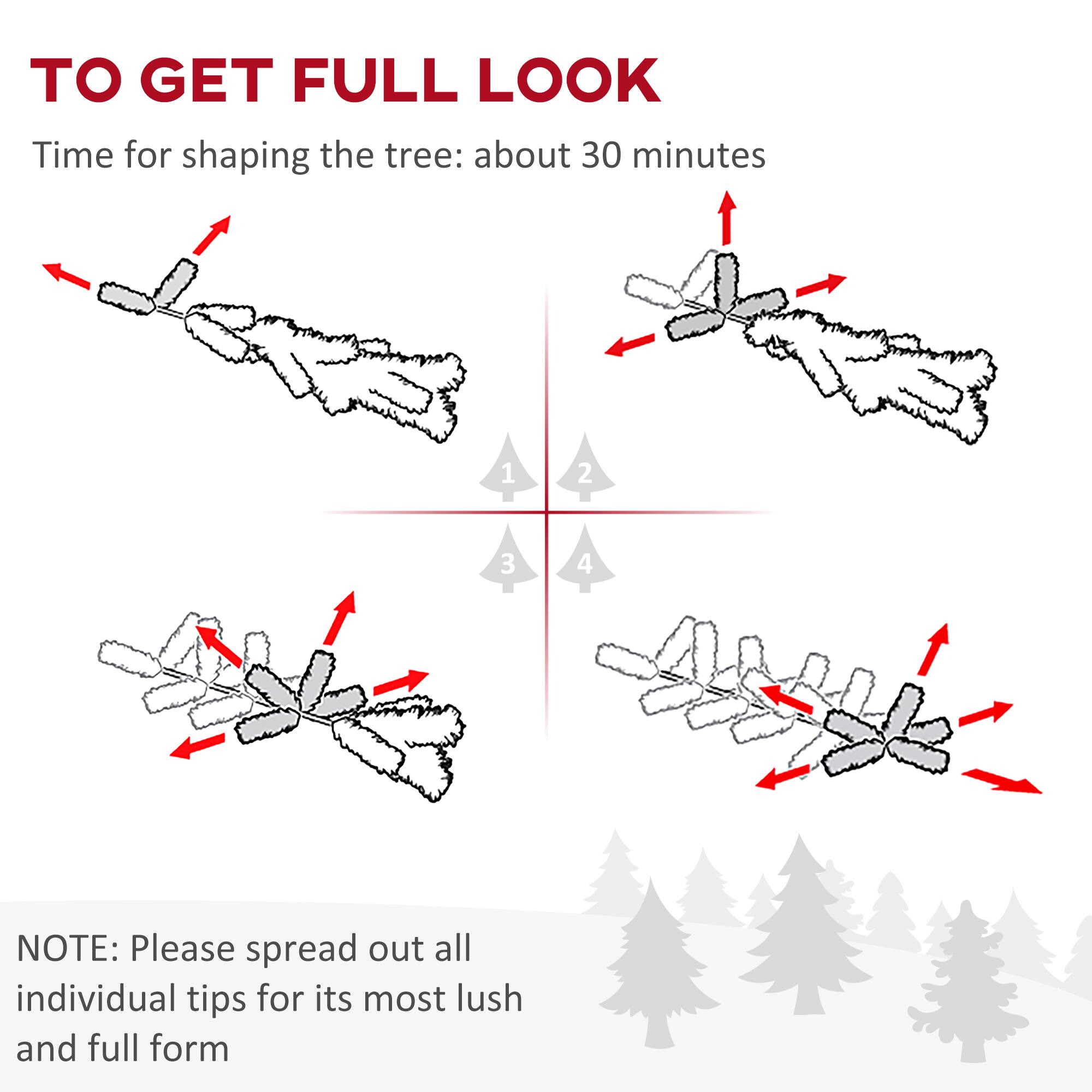 TO GET FULL LOOK

Time for shaping the tree: about 30 minutes

1 2

3 4

NOTE: Please spread out all individual tips for its most lush and full form