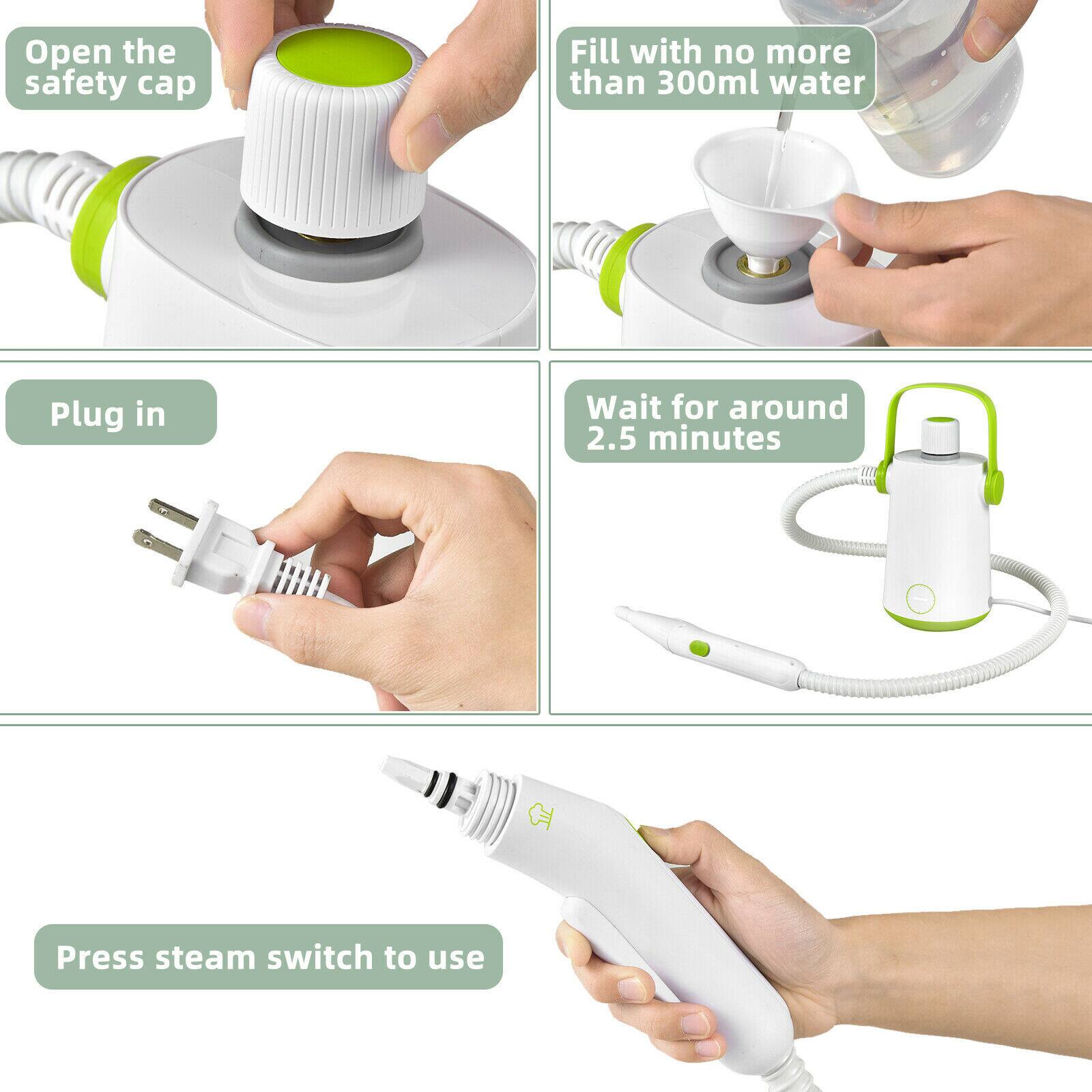 Open the safety cap

Fill with no more than 300ml water

Plug in

Wait for around 2.5 minutes

Press steam switch to use