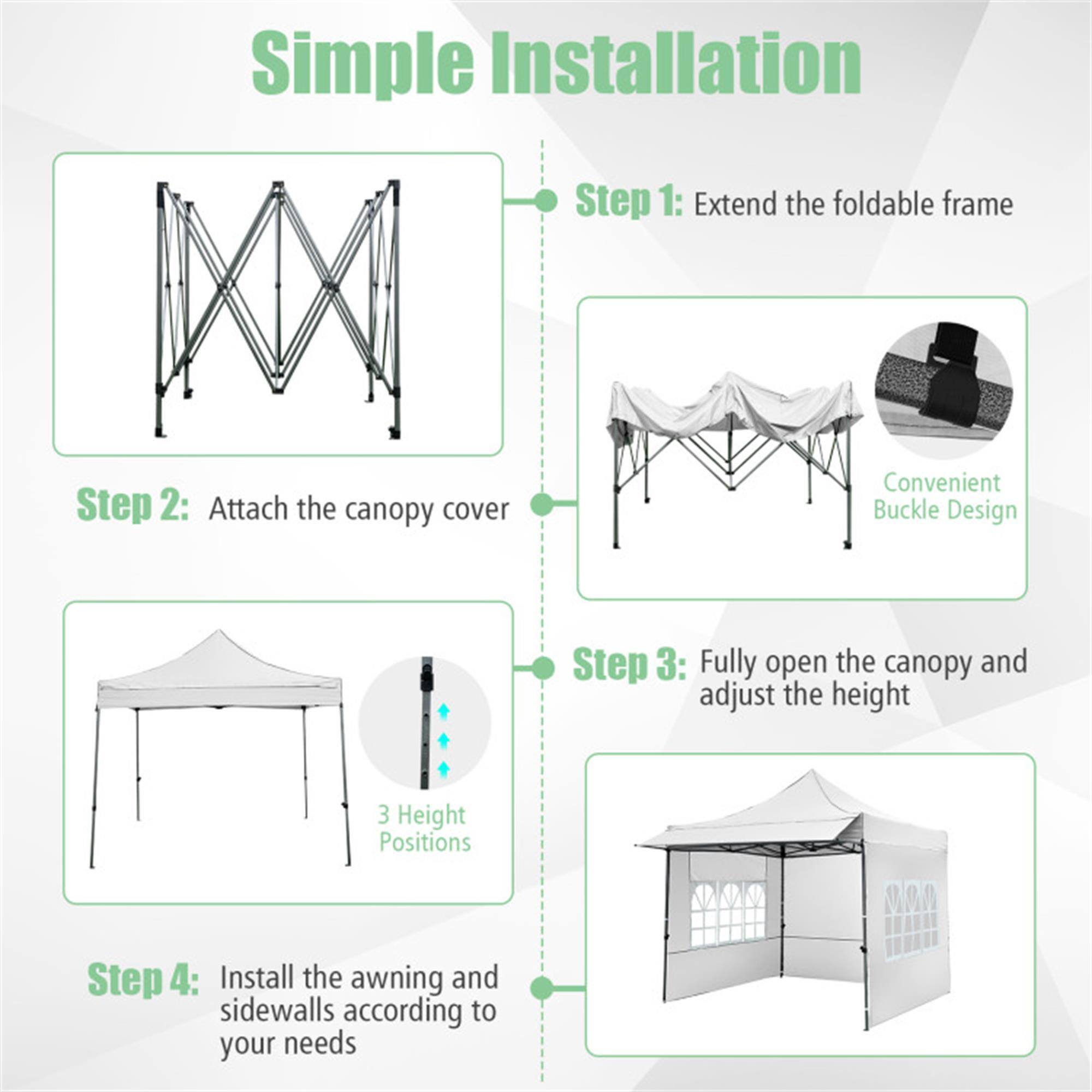 Simple Installation

Step 1: Extend the foldable frame

Step 2: Attach the canopy cover

Convenient Buckle Design

Step 3: Fully open the canopy and adjust the height

3 Height Positions

Step 4: Install the awning and sidewalls according to your needs