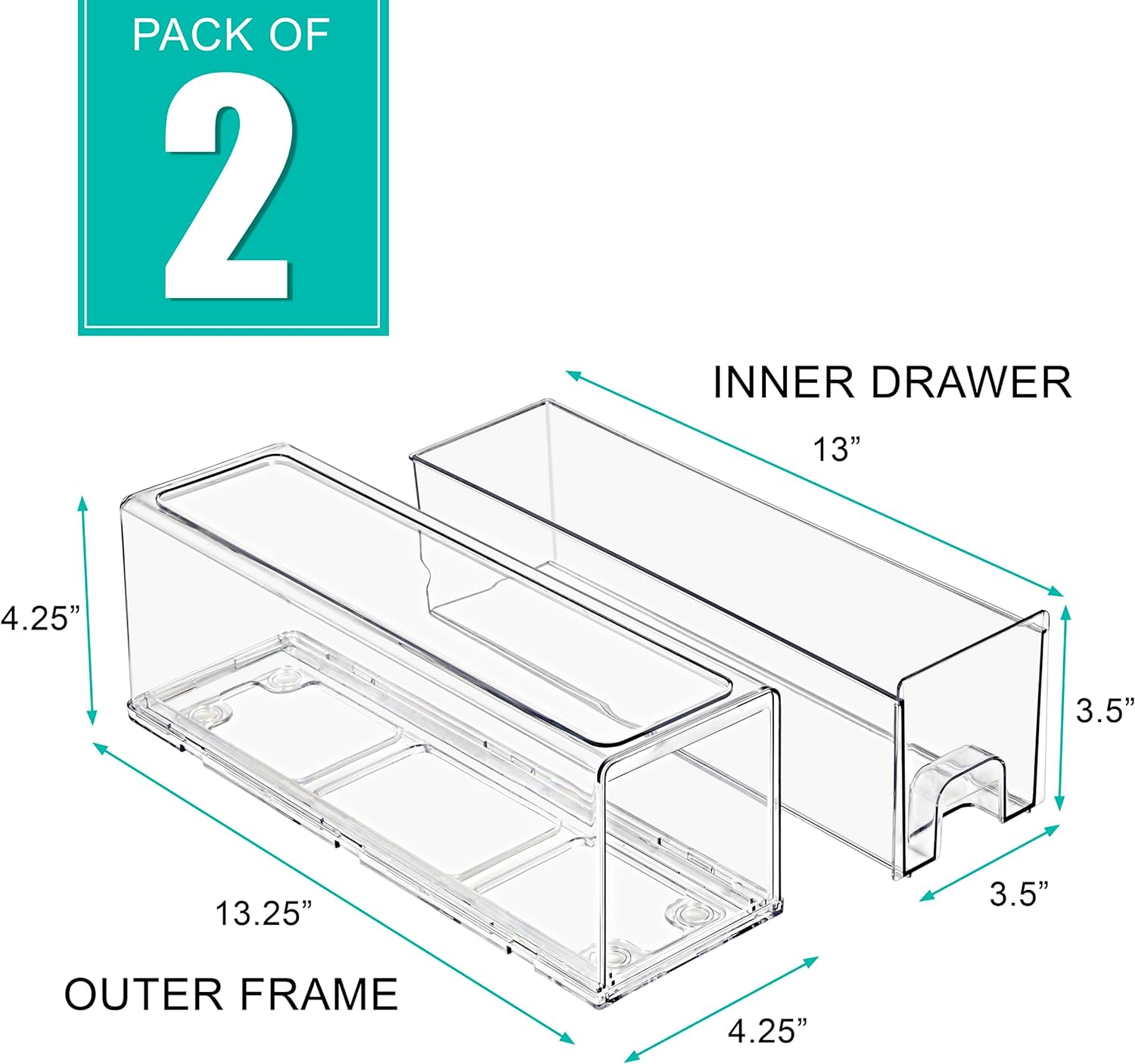 PACK OF
2

INNER DRAWER

13”

4.25”

3.5”

3.5”

13.25”

OUTER FRAME

4.25”