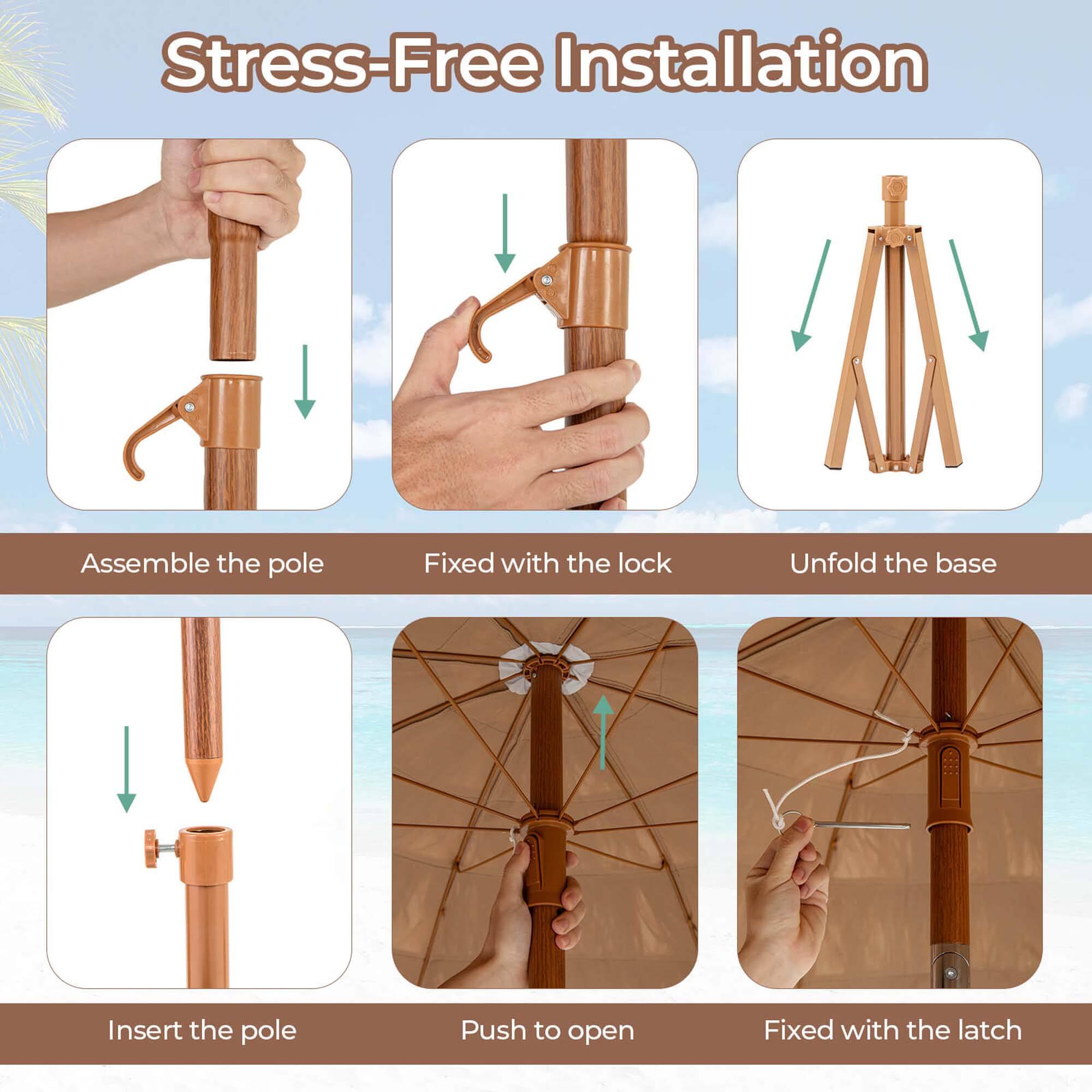 Stress-Free Installation

Assemble the pole

Fixed with the lock

Unfold the base

Insert the pole

Push to open

Fixed with the latch