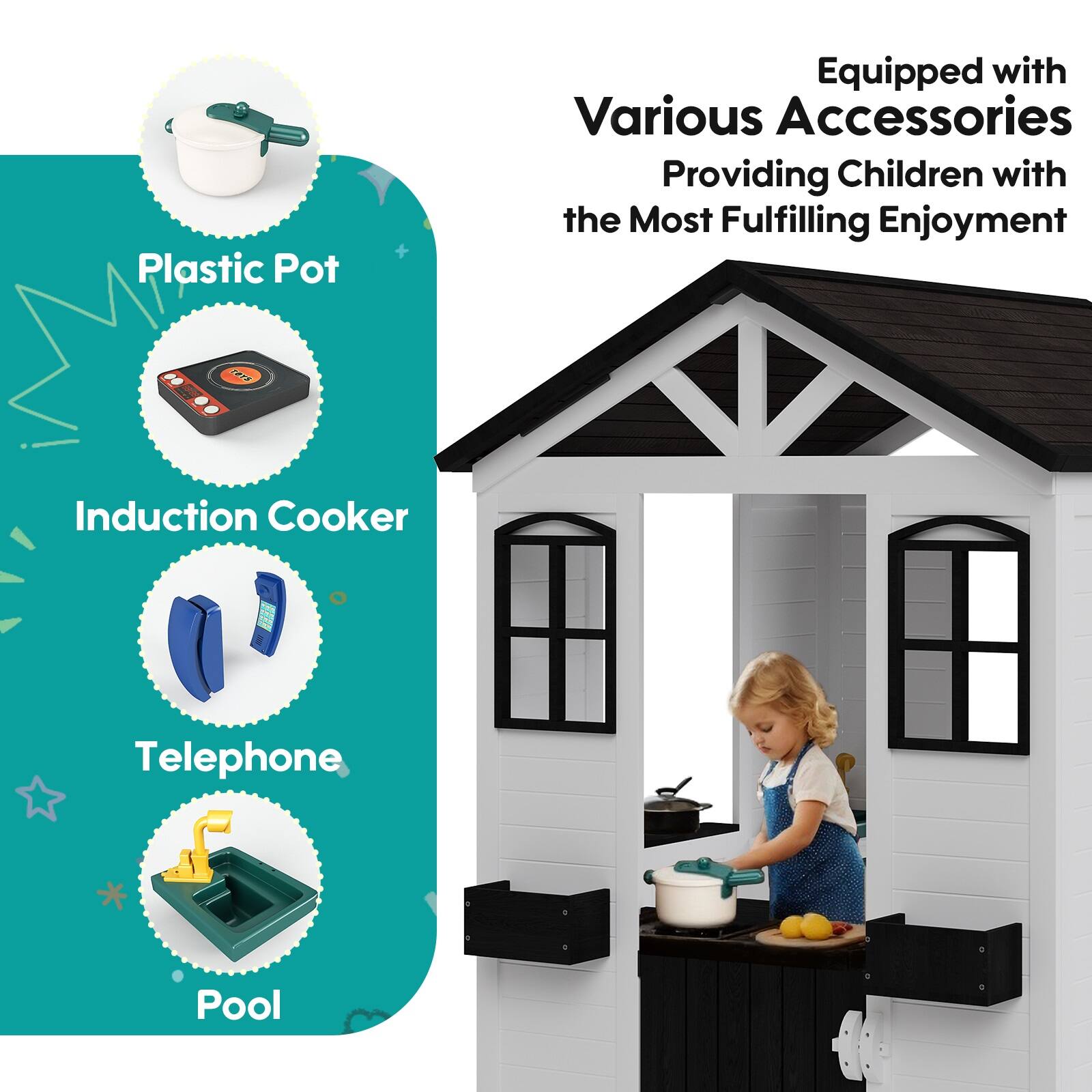 Equipped with
Various Accessories
Providing Children with the Most Fulfilling Enjoyment

Plastic Pot

TOYS

Induction Cooker

Telephone

Pool