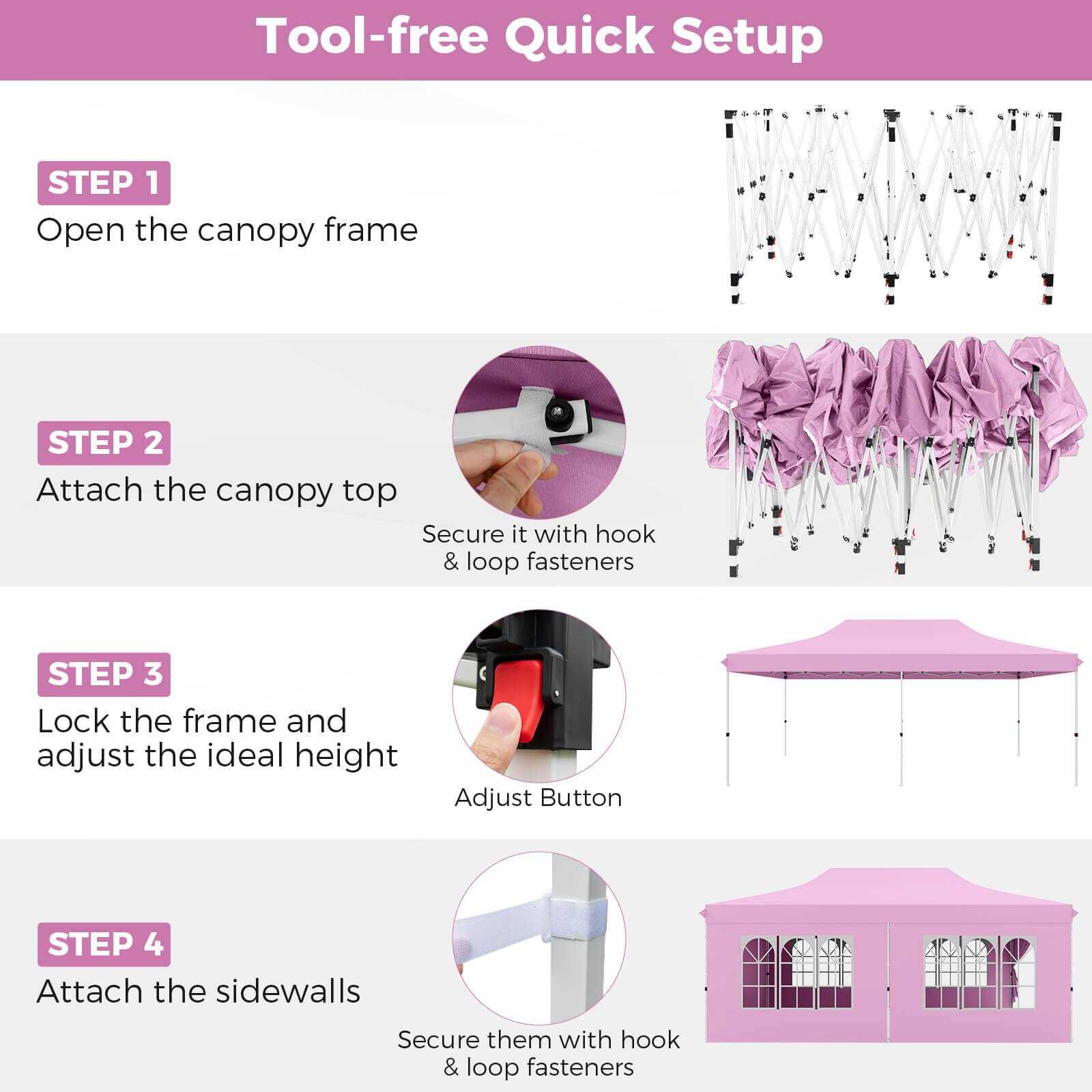 Tool-free Quick Setup

STEP 1
Open the canopy frame

STEP 2
Attach the canopy top

Secure it with hook & loop fasteners

STEP 3
Lock the frame and adjust the ideal height

Adjust Button

STEP 4
Attach the sidewalls

Secure them with hook & loop fasteners