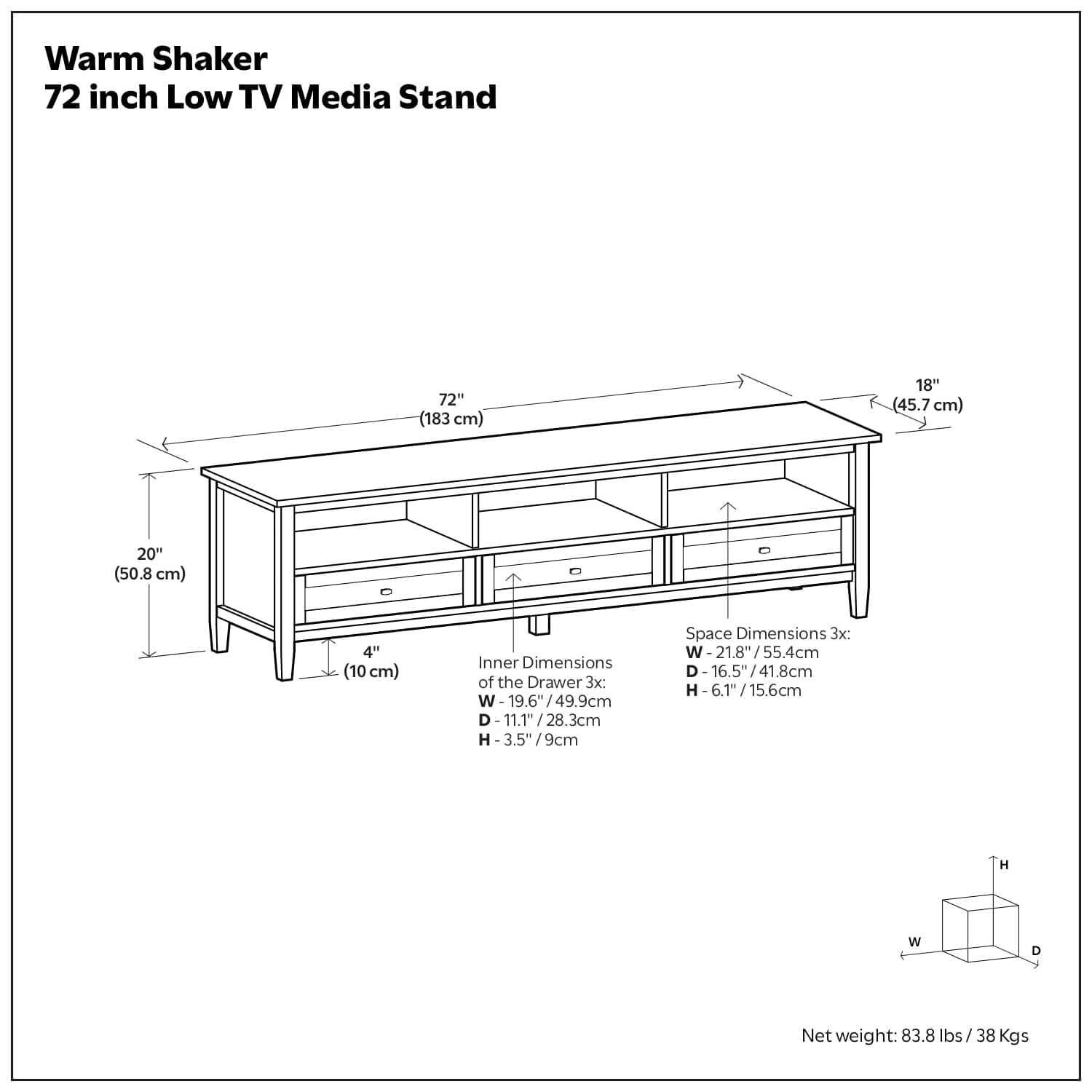 Warm Shaker
72 inch Low TV Media Stand

72"
(183 cm)

18"
(45.7 cm)

20"
(50.8 cm)

4"
(10 cm)

Inner Dimensions of the Drawer 3x:
W - 19.6" / 49.9cm
D - 11.1" / 28.3cm
H - 3.5" / 9cm

Space Dimensions 3x:
W - 21.8" / 55.4cm
D - 16.5" / 41.8cm
H - 6.1" / 15.6cm

H
W
D

Net weight: 83.8 lbs / 38 Kgs