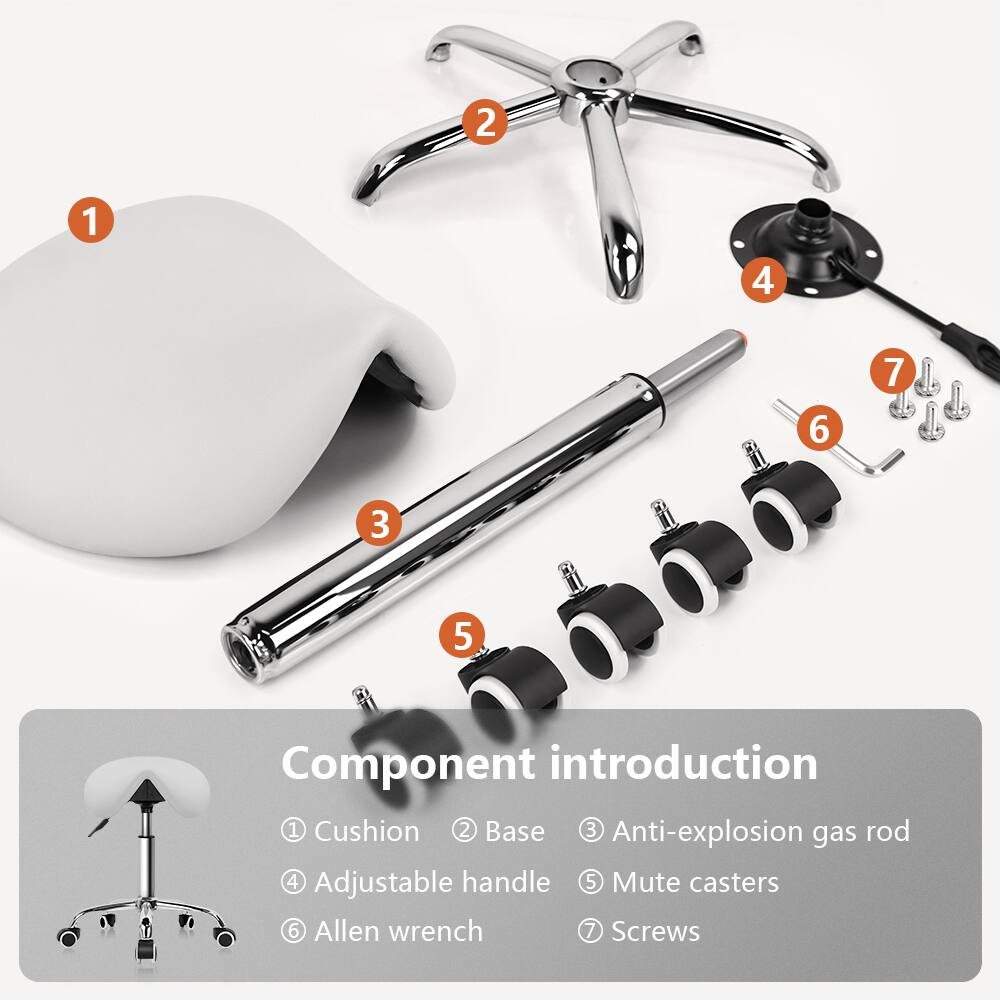 2

1

4

7

6

3

5

Component introduction

① Cushion ② Base ③ Anti-explosion gas rod

④ Adjustable handle ⑤ Mute casters

⑥ Allen wrench ⑦ Screws