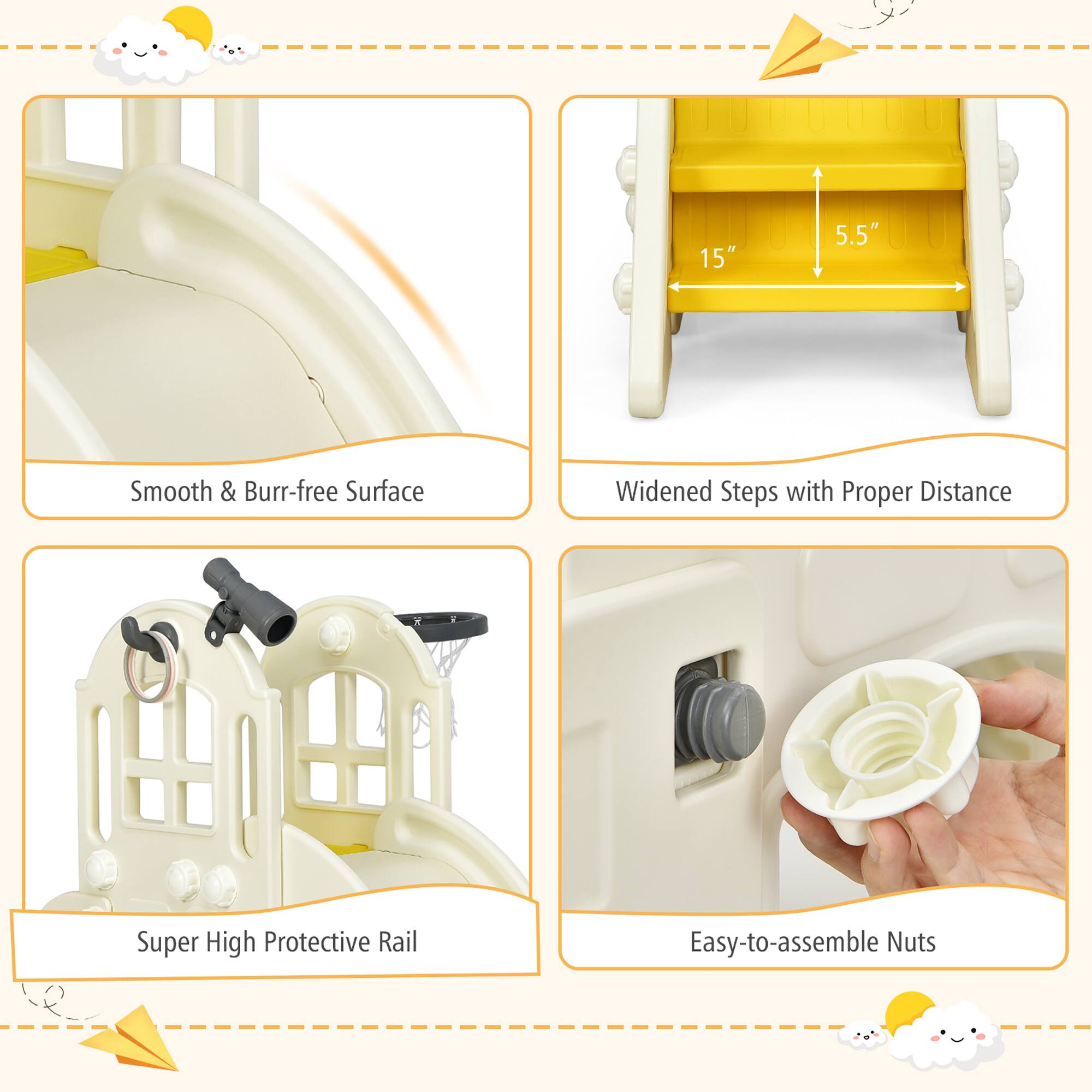 Smooth & Burr-free Surface

5.5″

15″

Widened Steps with Proper Distance

Super High Protective Rail

Easy-to-assemble Nuts