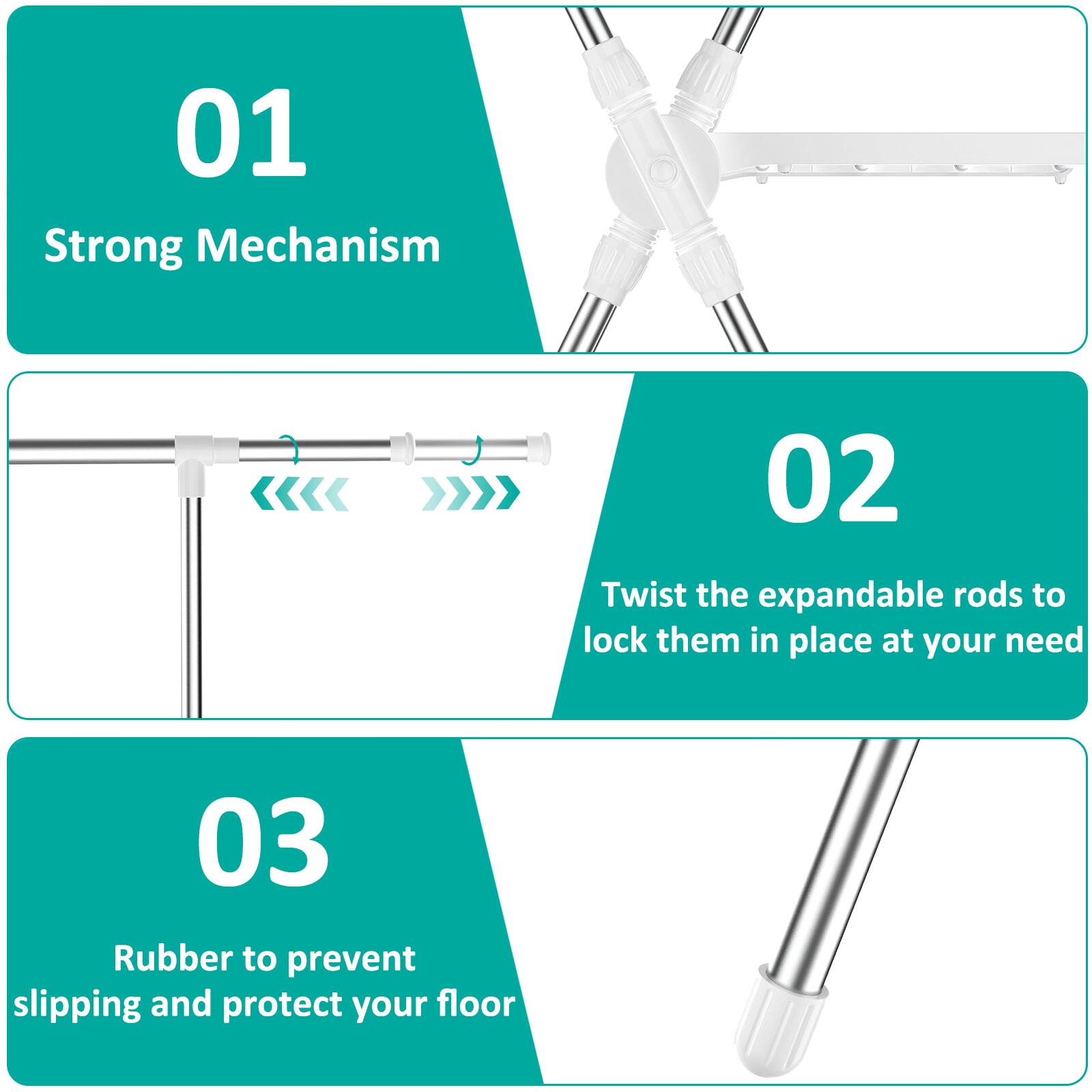 01

Strong Mechanism

02

Twist the expandable rods to lock them in place at your need

03

Rubber to prevent slipping and protect your floor