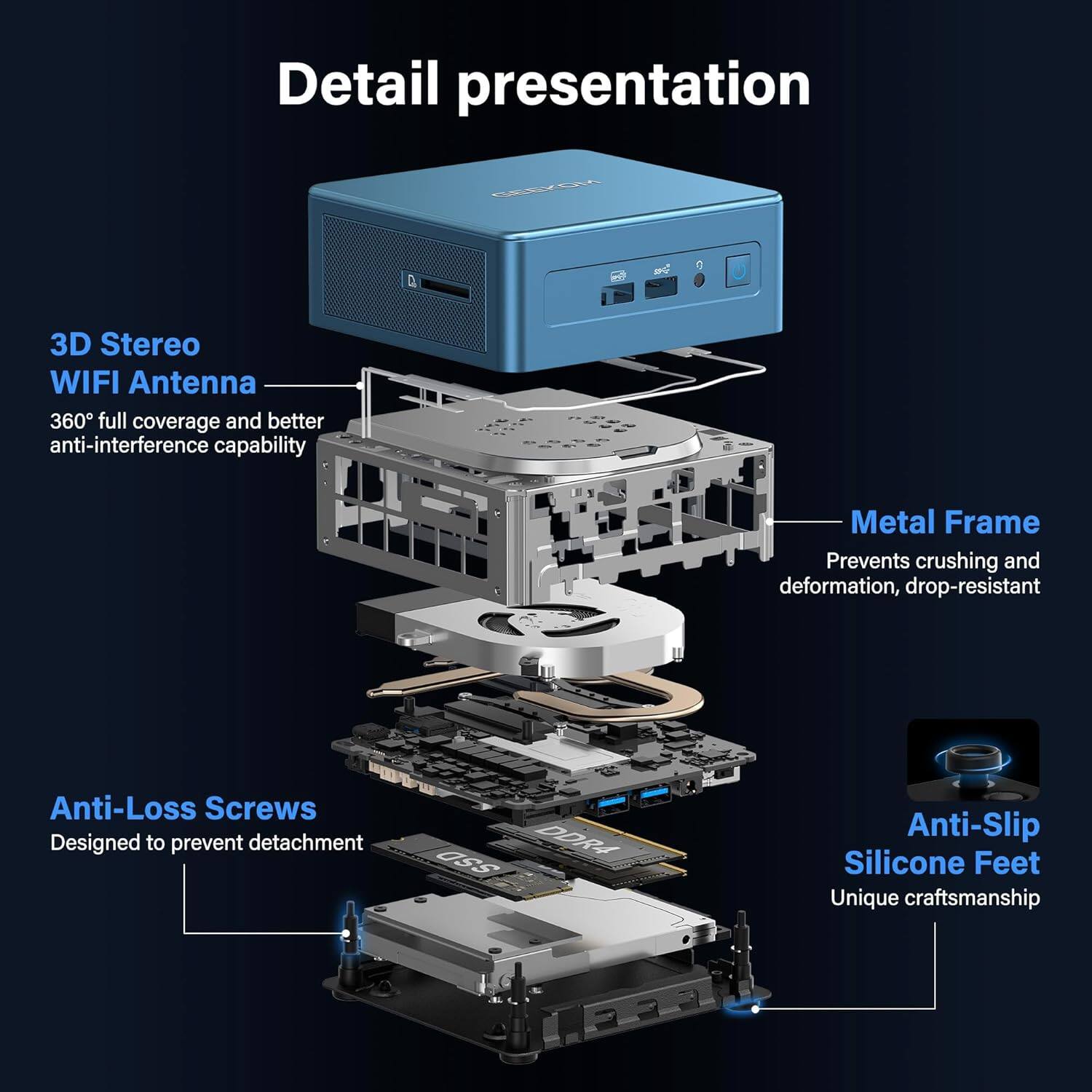 Detail presentation

GEEKOM

3D Stereo WIFI Antenna
360° full coverage and better anti-interference capability

Metal Frame
Prevents crushing and deformation, drop-resistant

Anti-Loss Screws
Designed to prevent detachment

DDR4

SSD

Anti-Slip Silicone Feet
Unique craftsmanship