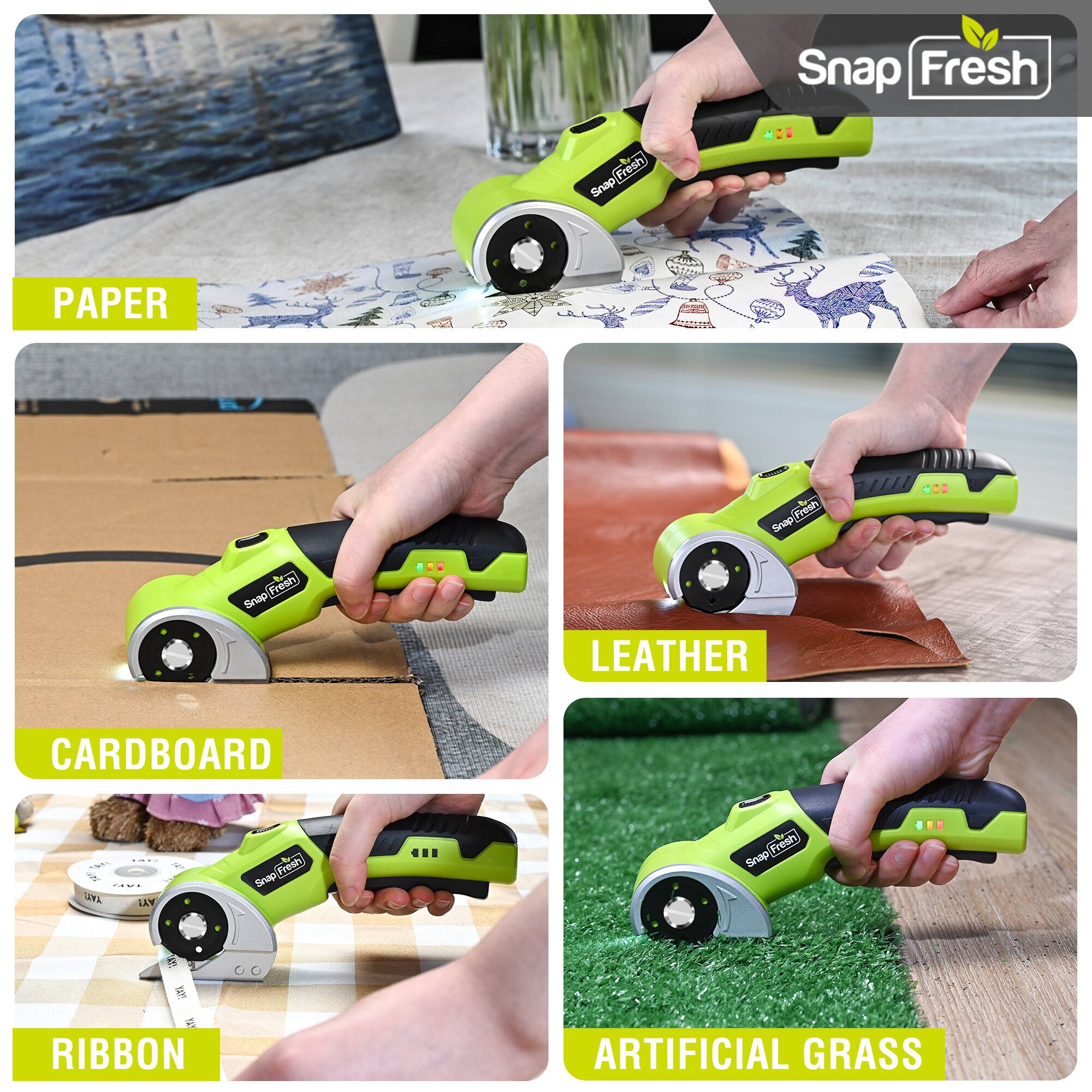 Snap Fresh

Snap Fresh

PAPER

Snap Fresh

CARDBOARD

Snap Fresh

LEATHER

YAY! YAY! YAY!

Snap Fresh

YAY! YAY!

RIBBON

Snap Fresh

ARTIFICIAL GRASS