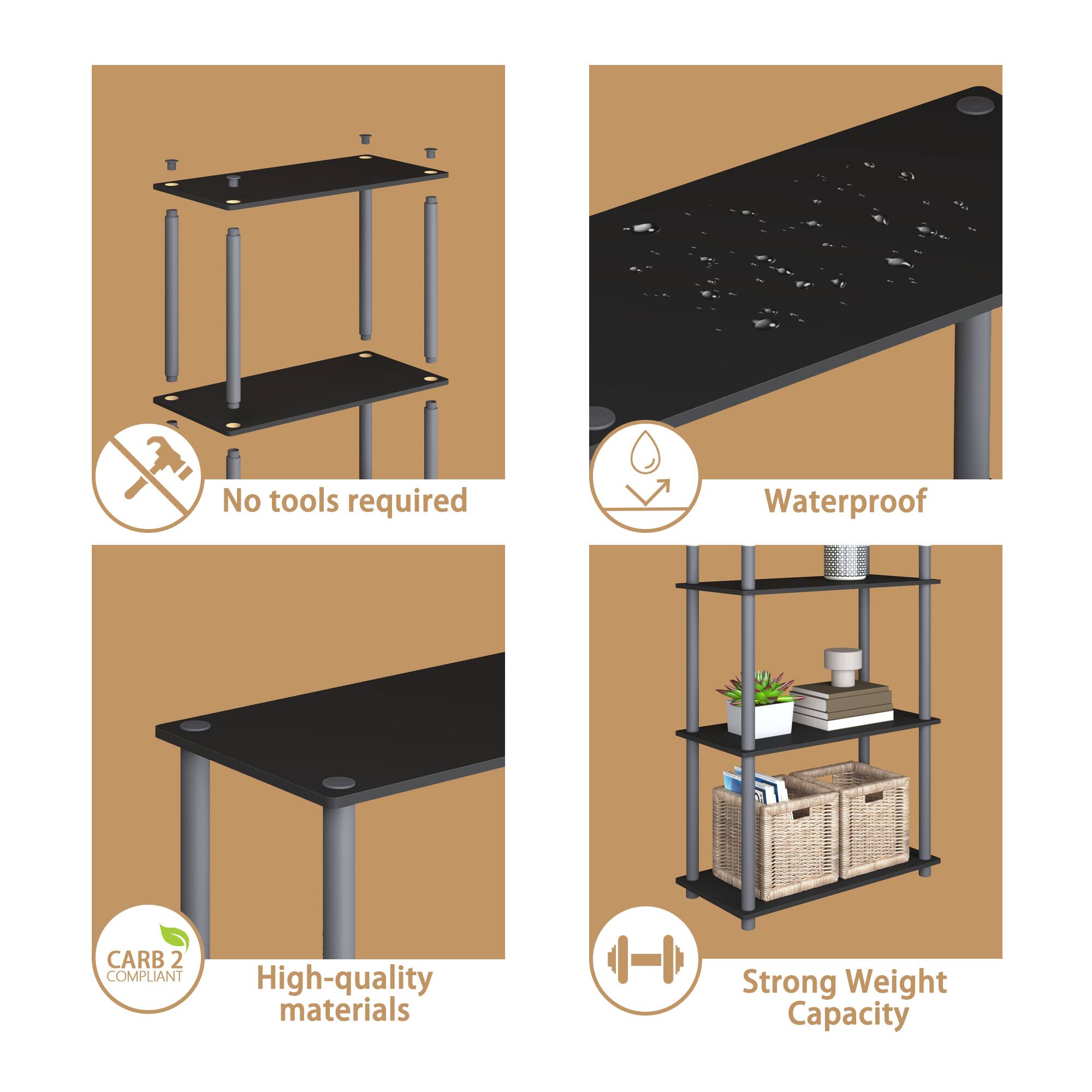 No tools required

Waterproof

CARB 2 COMPLIANT

High-quality materials

Strong Weight Capacity