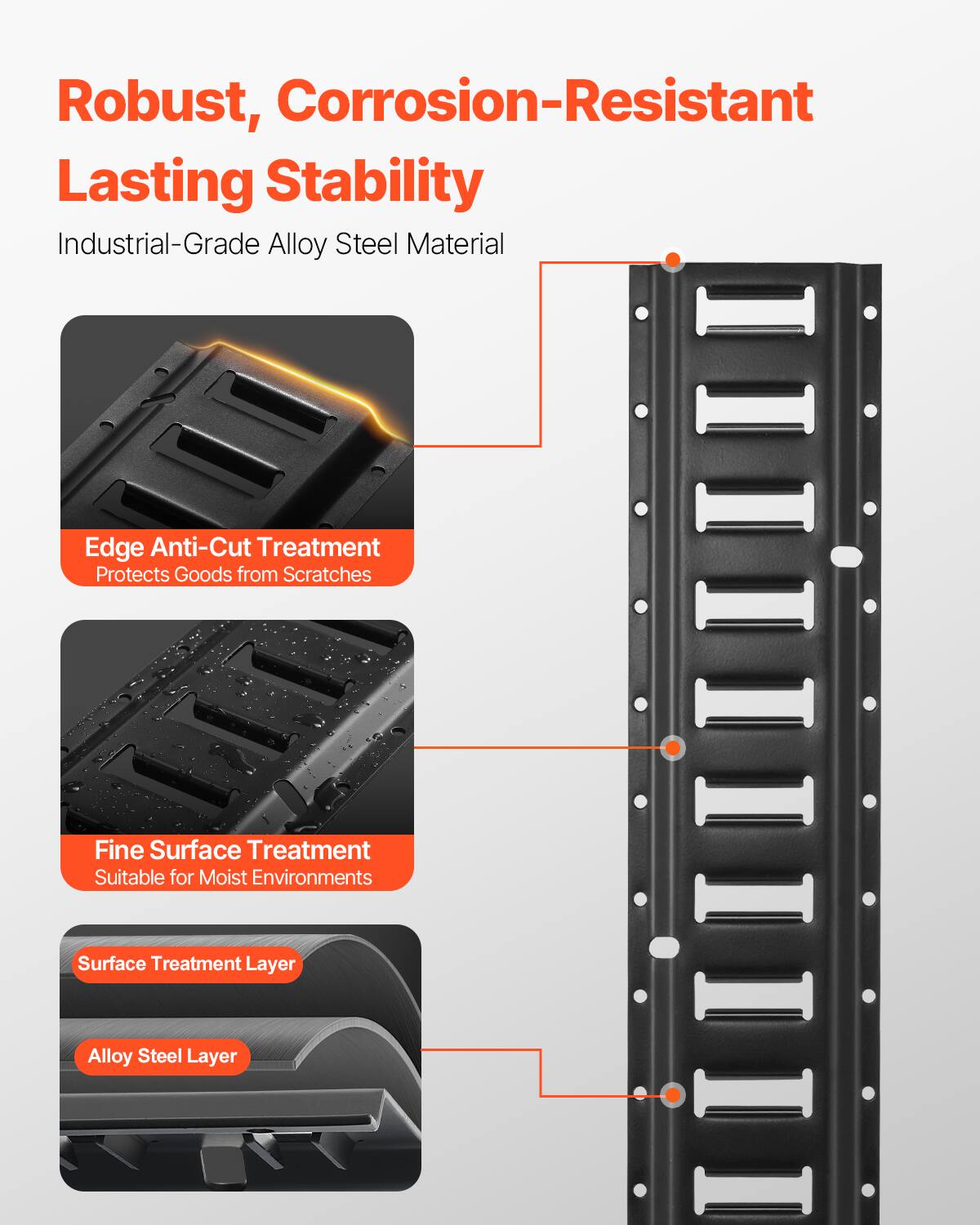 Robust, Corrosion-Resistant
Lasting Stability

Industrial-Grade Alloy Steel Material

Edge Anti-Cut Treatment
Protects Goods from Scratches

Fine Surface Treatment
Suitable for Moist Environments

Surface Treatment Layer

Alloy Steel Layer