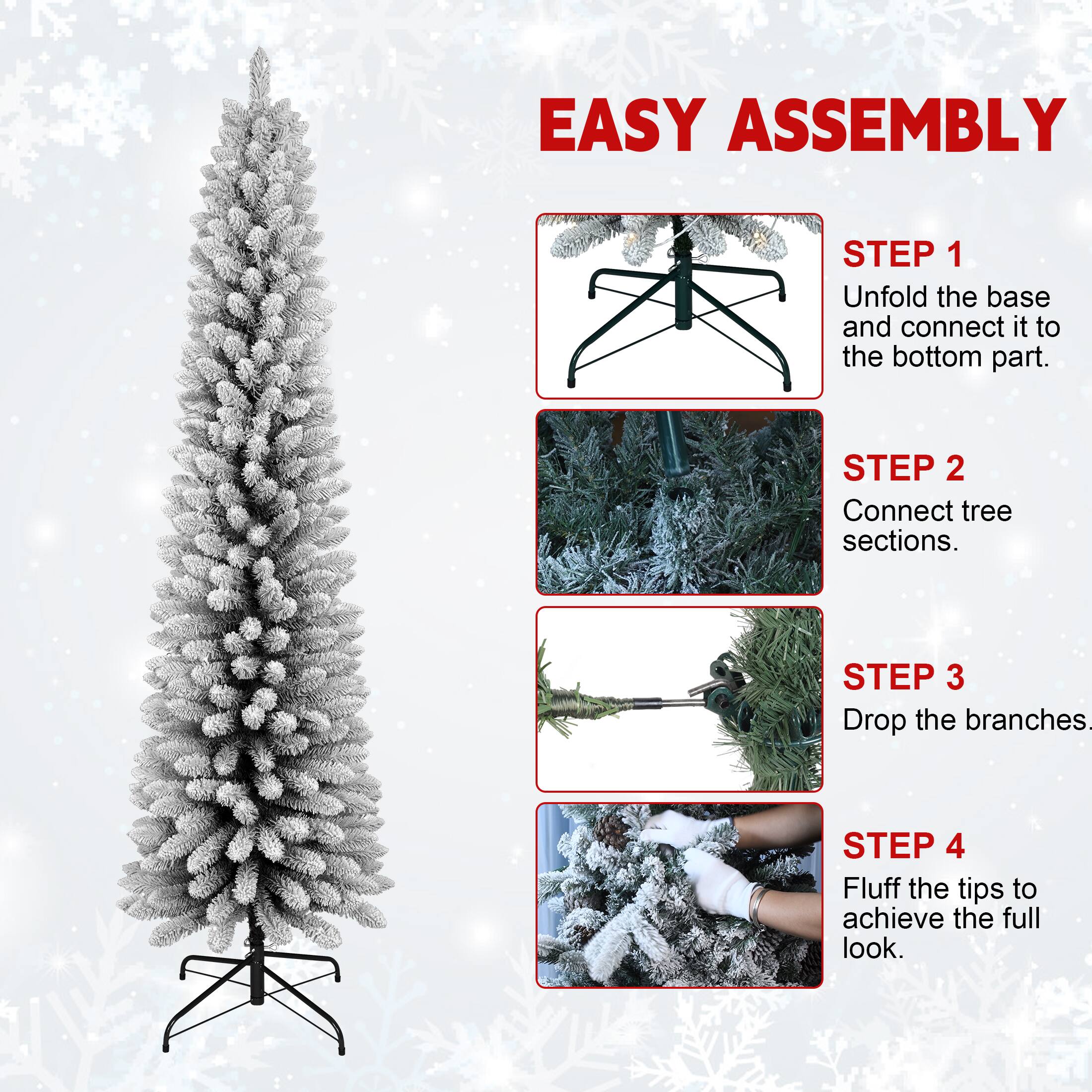 EASY ASSEMBLY

STEP 1
Unfold the base and connect it to the bottom part.

STEP 2
Connect tree sections.

STEP 3
Drop the branches.

STEP 4
Fluff the tips to achieve the full look.