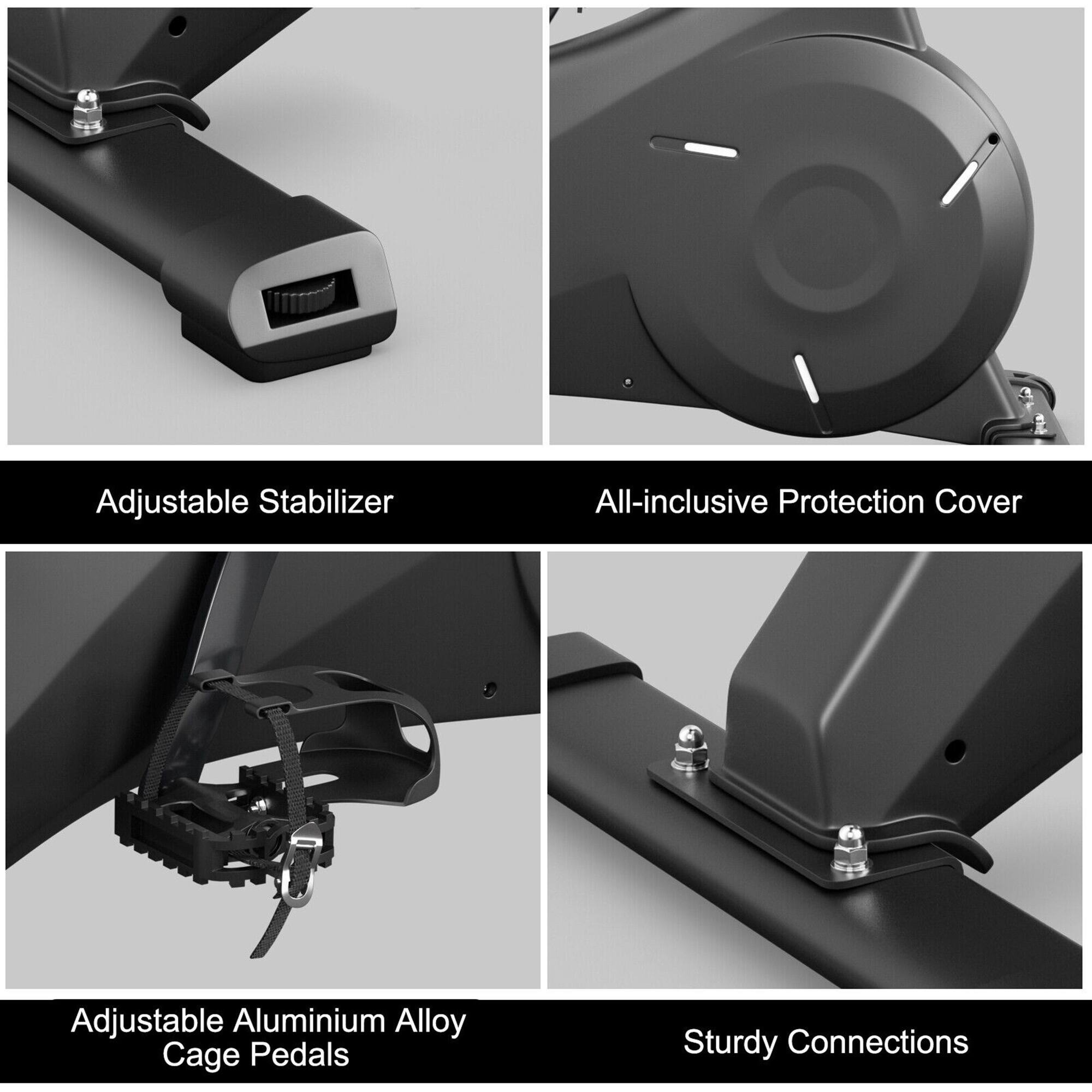 Adjustable Stabilizer

All-inclusive Protection Cover

Adjustable Aluminium Alloy Cage Pedals

Sturdy Connections