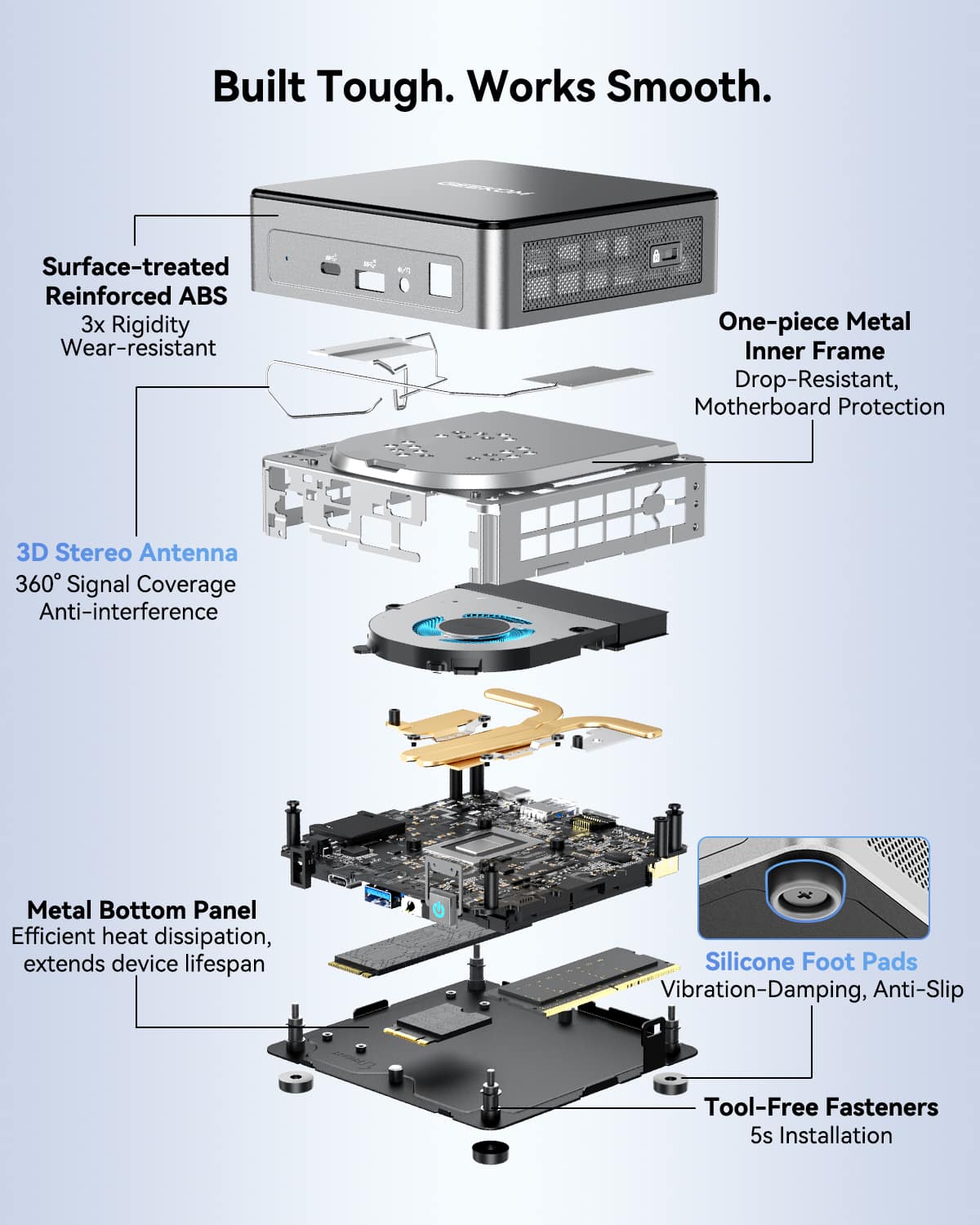 Built Tough. Works Smooth.

GEEKOM

Surface-treated Reinforced ABS
3x Rigidity
Wear-resistant

One-piece Metal Inner Frame
Drop-Resistant,
Motherboard Protection

3D Stereo Antenna
360° Signal Coverage
Anti-interference

Metal Bottom Panel
Efficient heat dissipation,
extends device lifespan

Silicone Foot Pads
Vibration-Damping, Anti-Slip

Tool-Free Fasteners
5s Installation