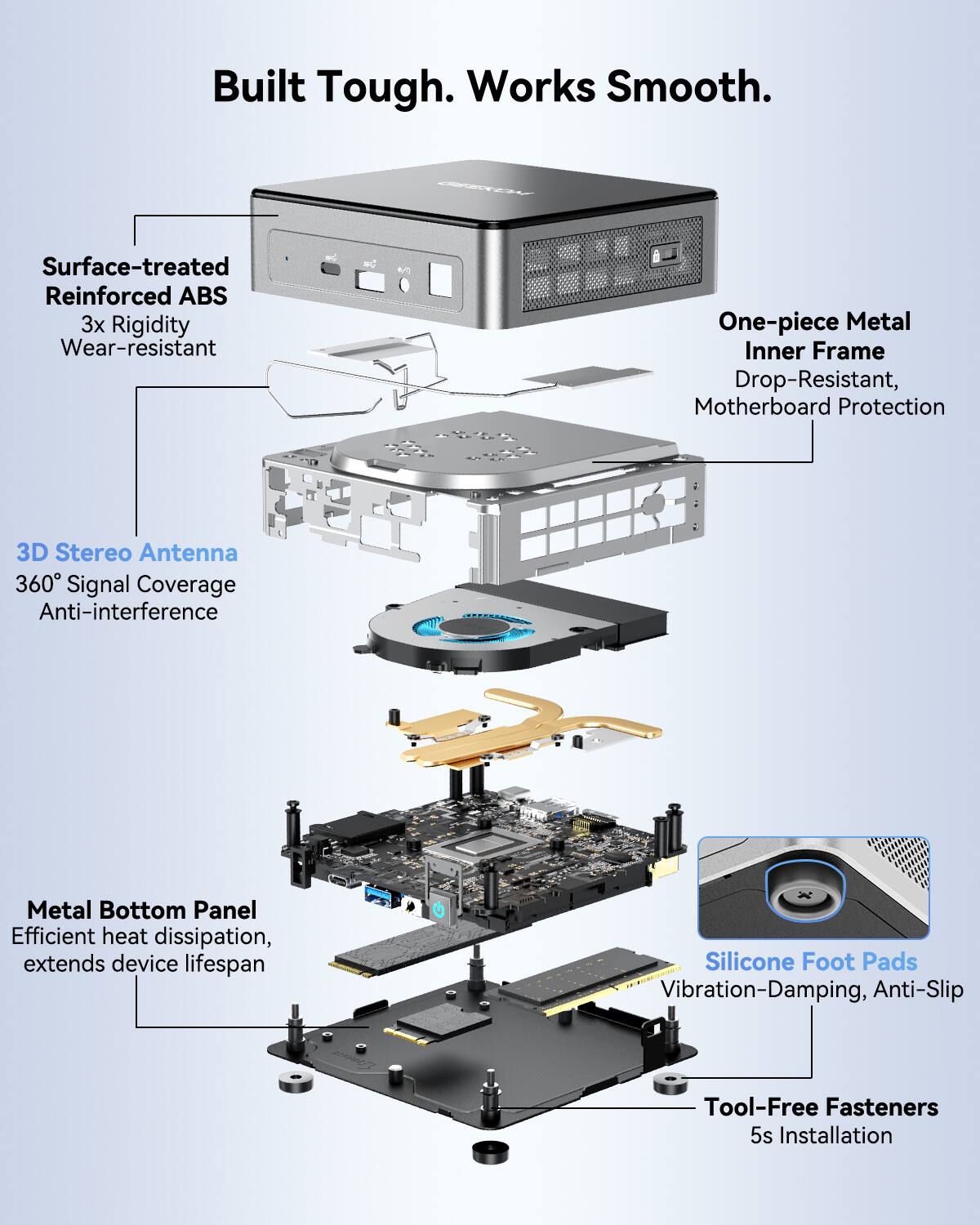 Built Tough. Works Smooth.

GEEKOM

Surface-treated Reinforced ABS
3x Rigidity
Wear-resistant

One-piece Metal Inner Frame
Drop-Resistant, Motherboard Protection

3D Stereo Antenna
360° Signal Coverage
Anti-interference

Metal Bottom Panel
Efficient heat dissipation, extends device lifespan

Silicone Foot Pads
Vibration-Damping, Anti-Slip

Tool-Free Fasteners
5s Installation