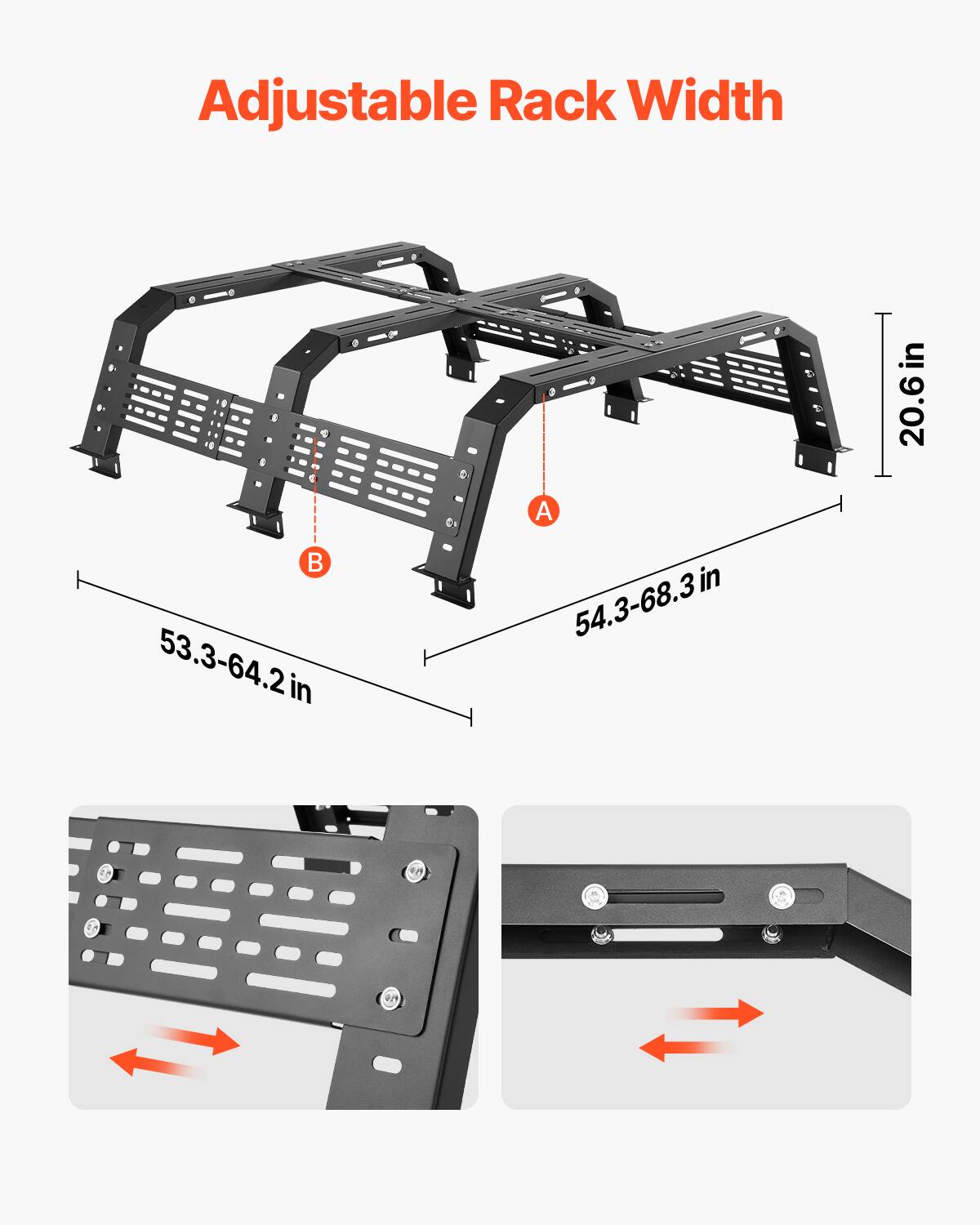 Adjustable Rack Width

20.6 in

A

B

54.3-68.3 in

53.3-64.2 in