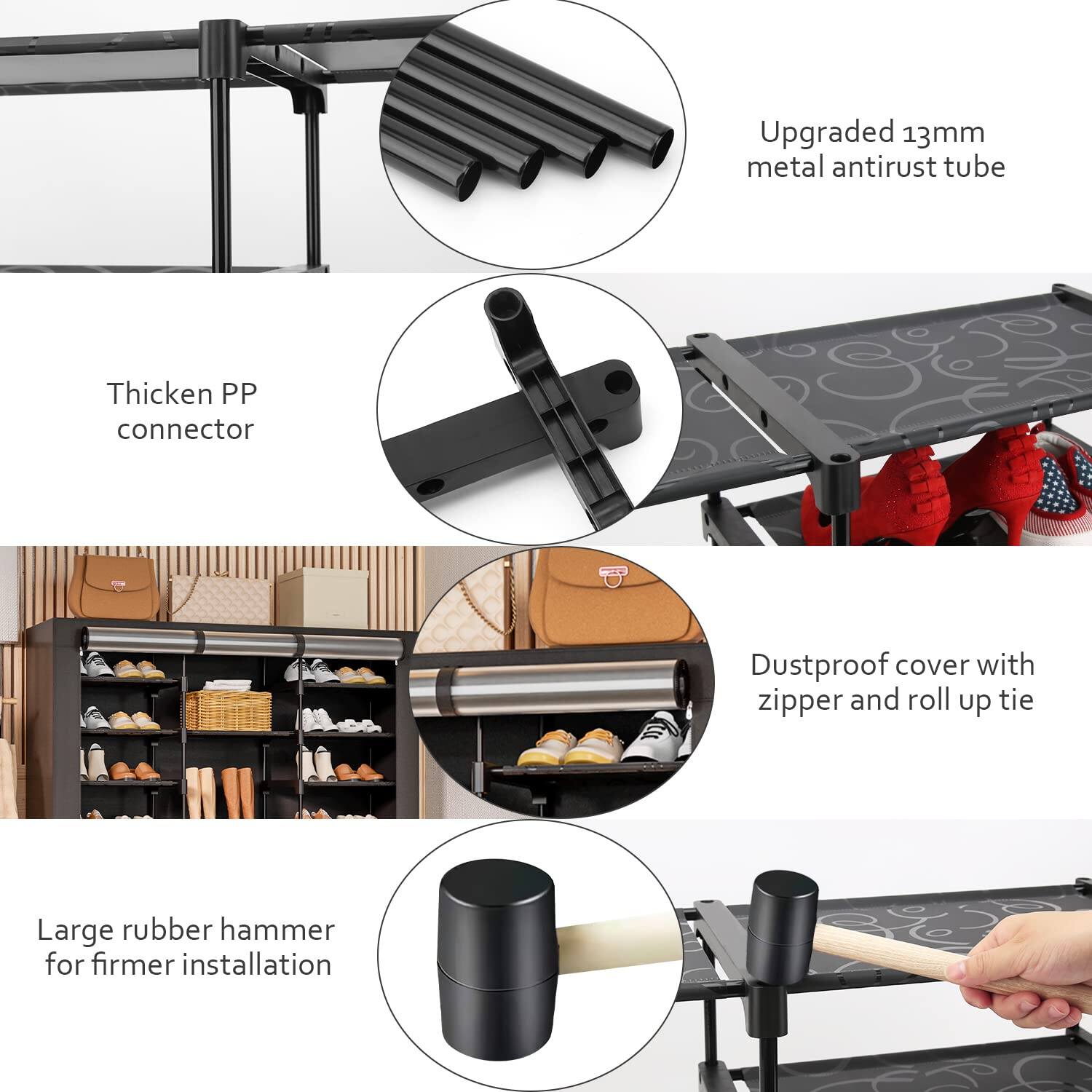 Upgraded 13mm metal antirust tube

Thicken PP connector

Dustproof cover with zipper and roll up tie

Large rubber hammer for firmer installation