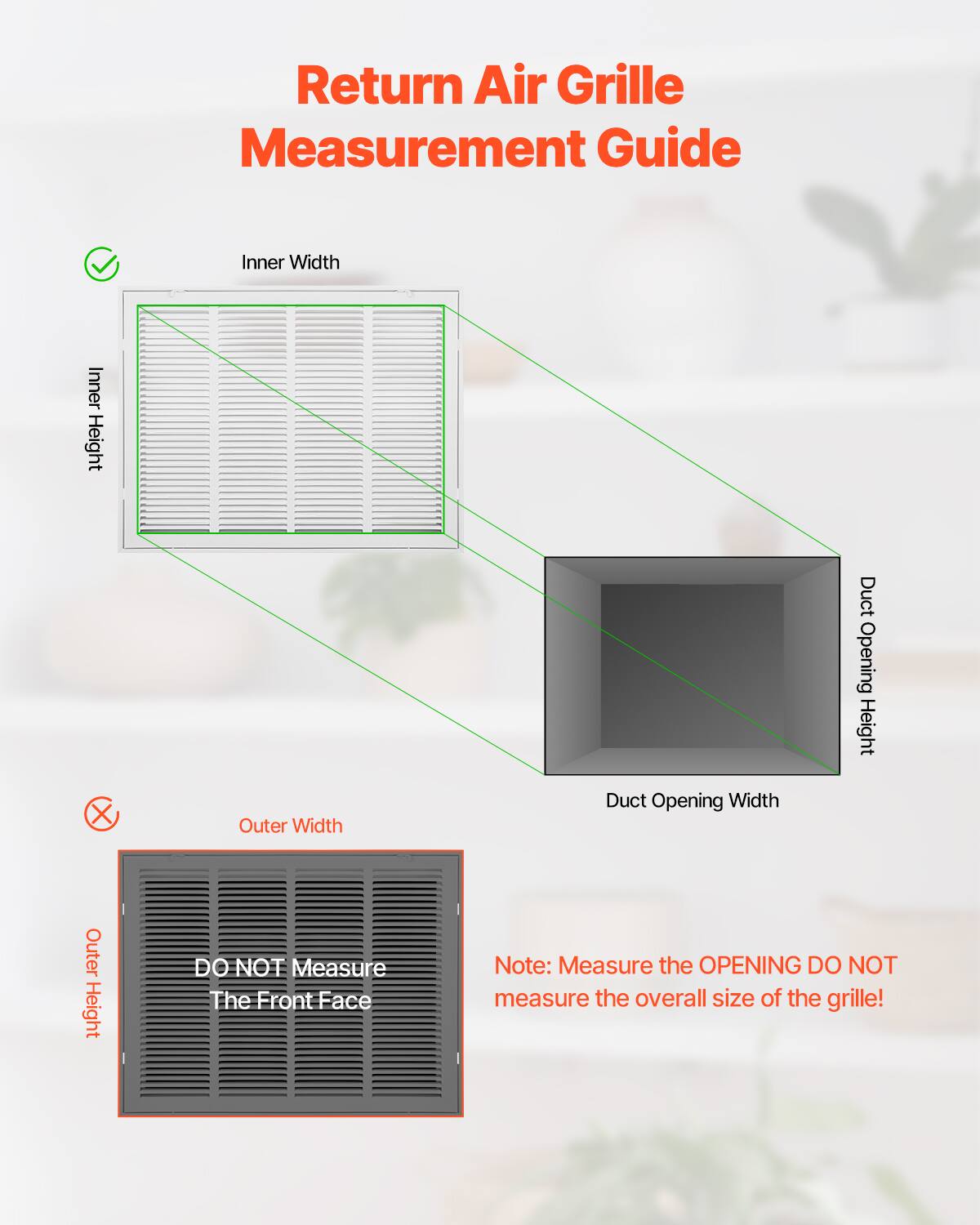 Return Air Grille Measurement Guide

Inner Width

Inner Height

Duct Opening Height

Duct Opening Width

Outer Width

Outer Height

DO NOT Measure The Front Face

Note: Measure the OPENING DO NOT measure the overall size of the grille!