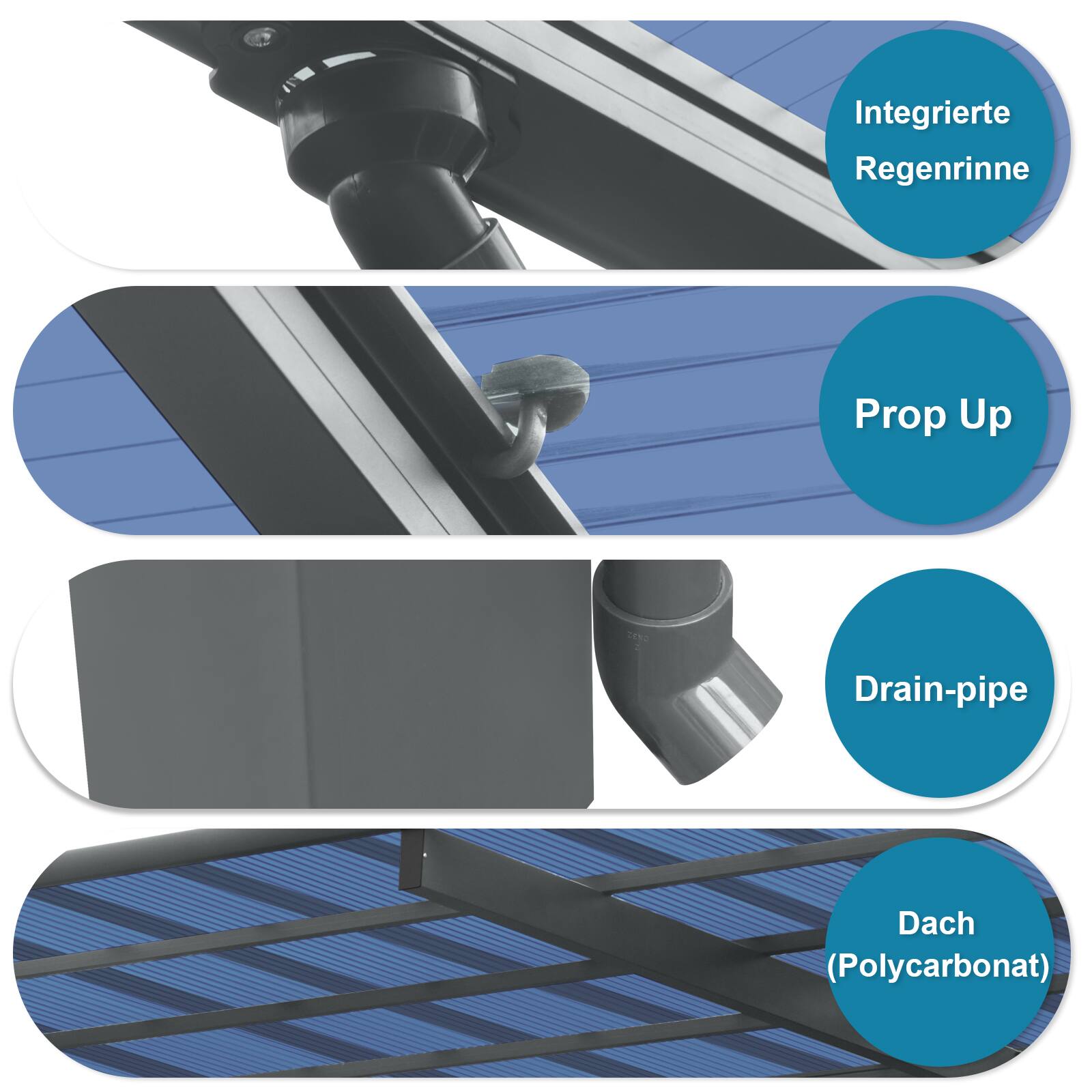 Integrierte Regenrinne

Prop Up

Drain-pipe

Dach (Polycarbonat)