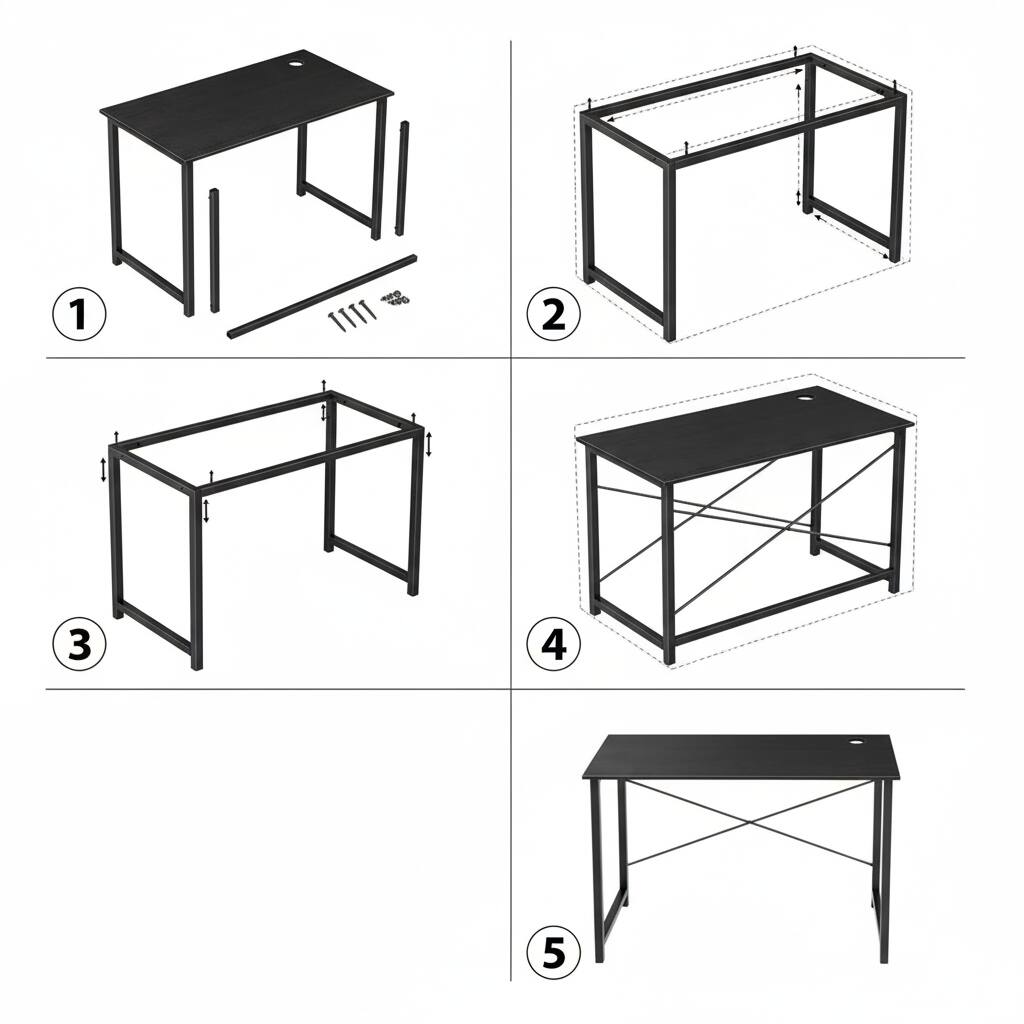 1

2

3

4

5