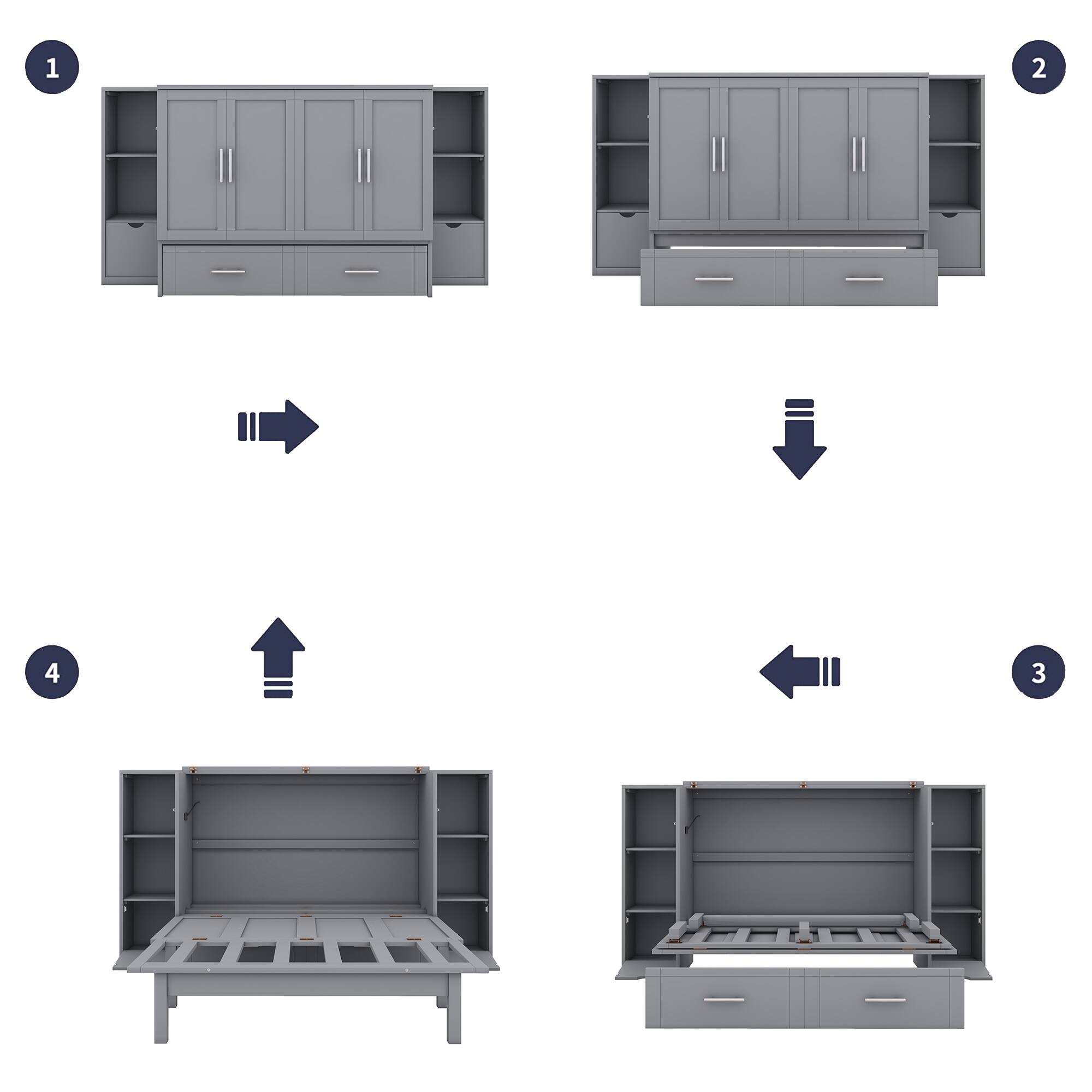 1

2

4

3