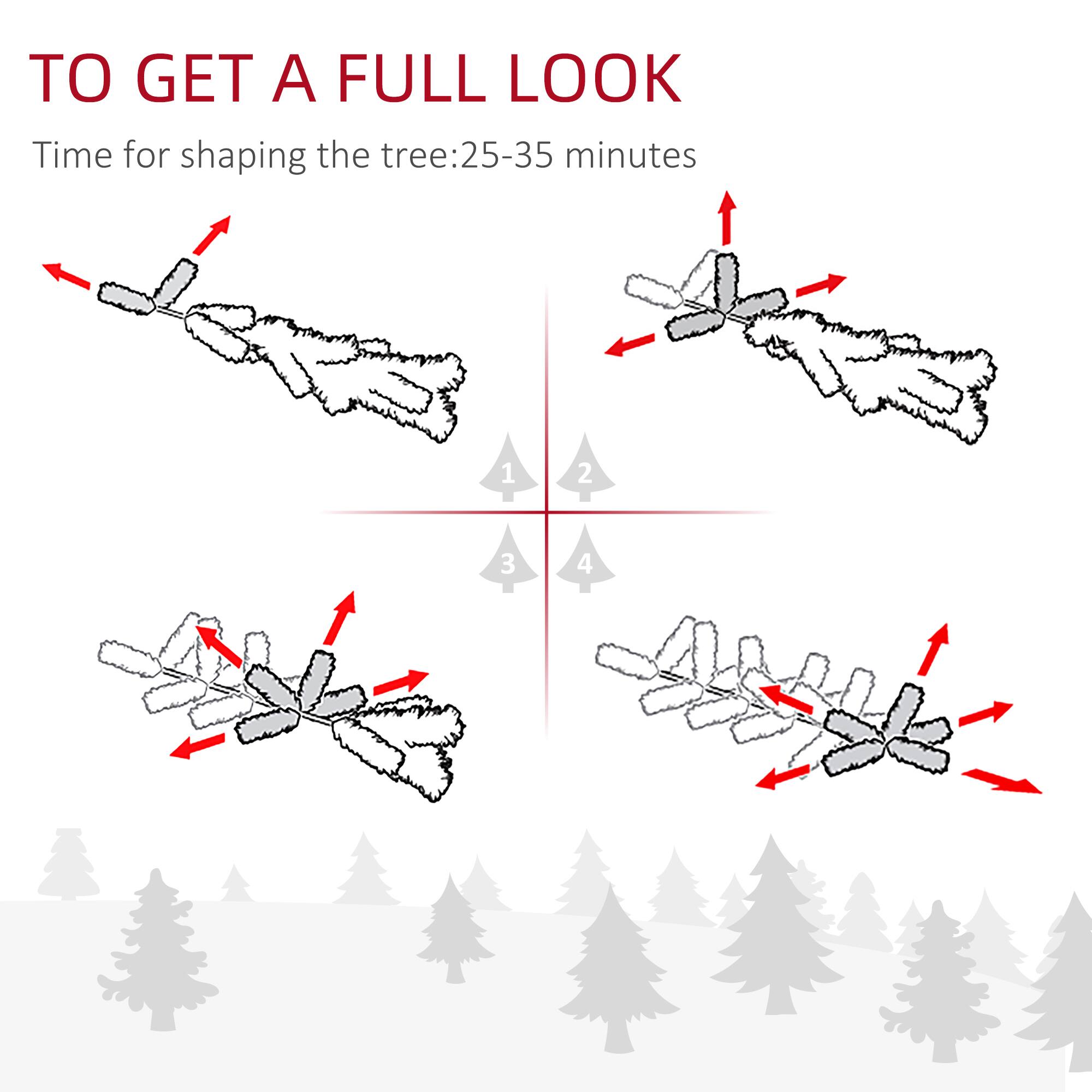 TO GET A FULL LOOK

Time for shaping the tree:25-35 minutes

1

2

3

4