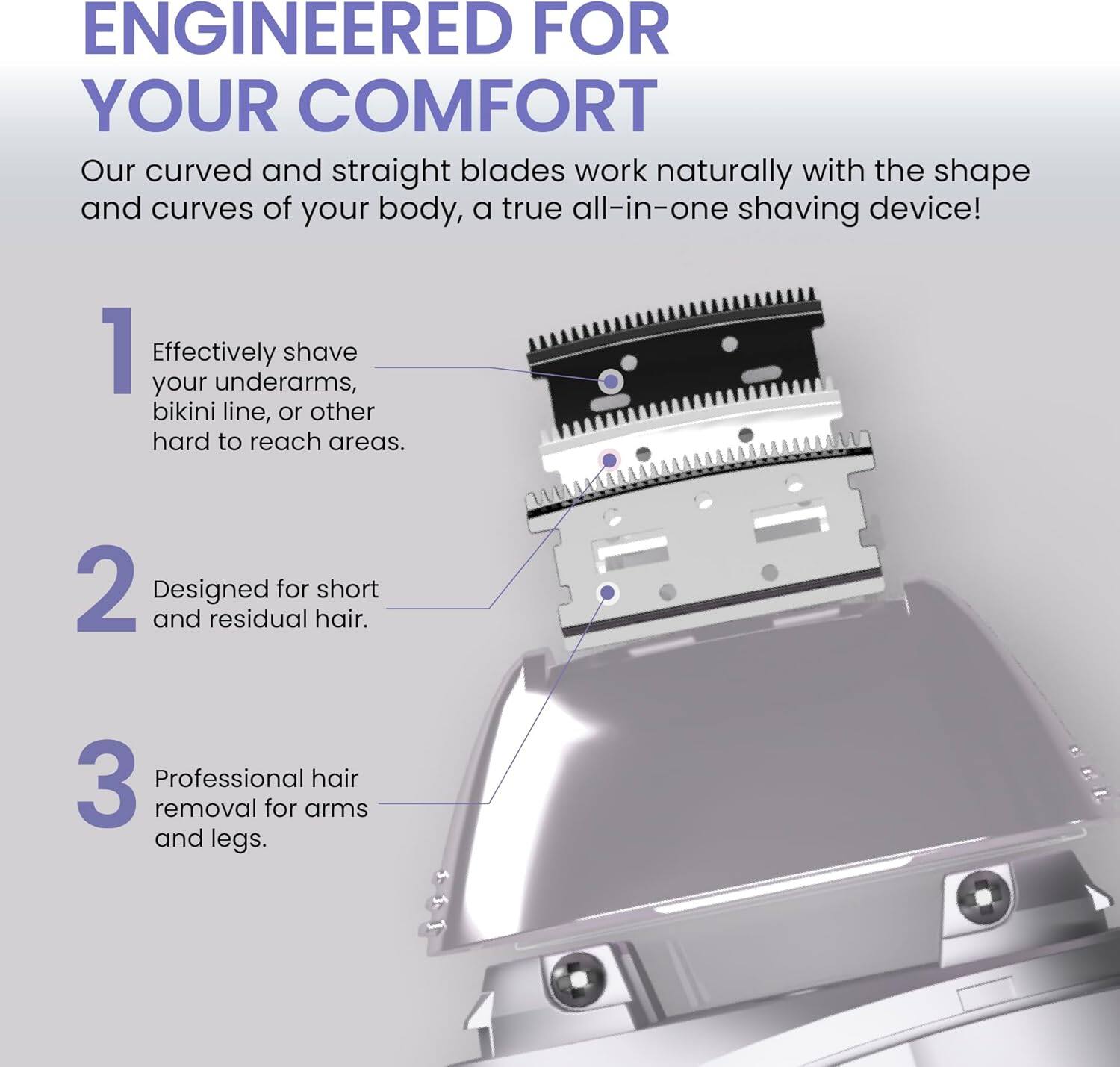 ENGINEERED FOR YOUR COMFORT

Our curved and straight blades work naturally with the shape and curves of your body, a true all-in-one shaving device!

1 Effectively shave your underarms, bikini line, or other hard to reach areas.

2 Designed for short and residual hair.

3 Professional hair removal for arms and legs.