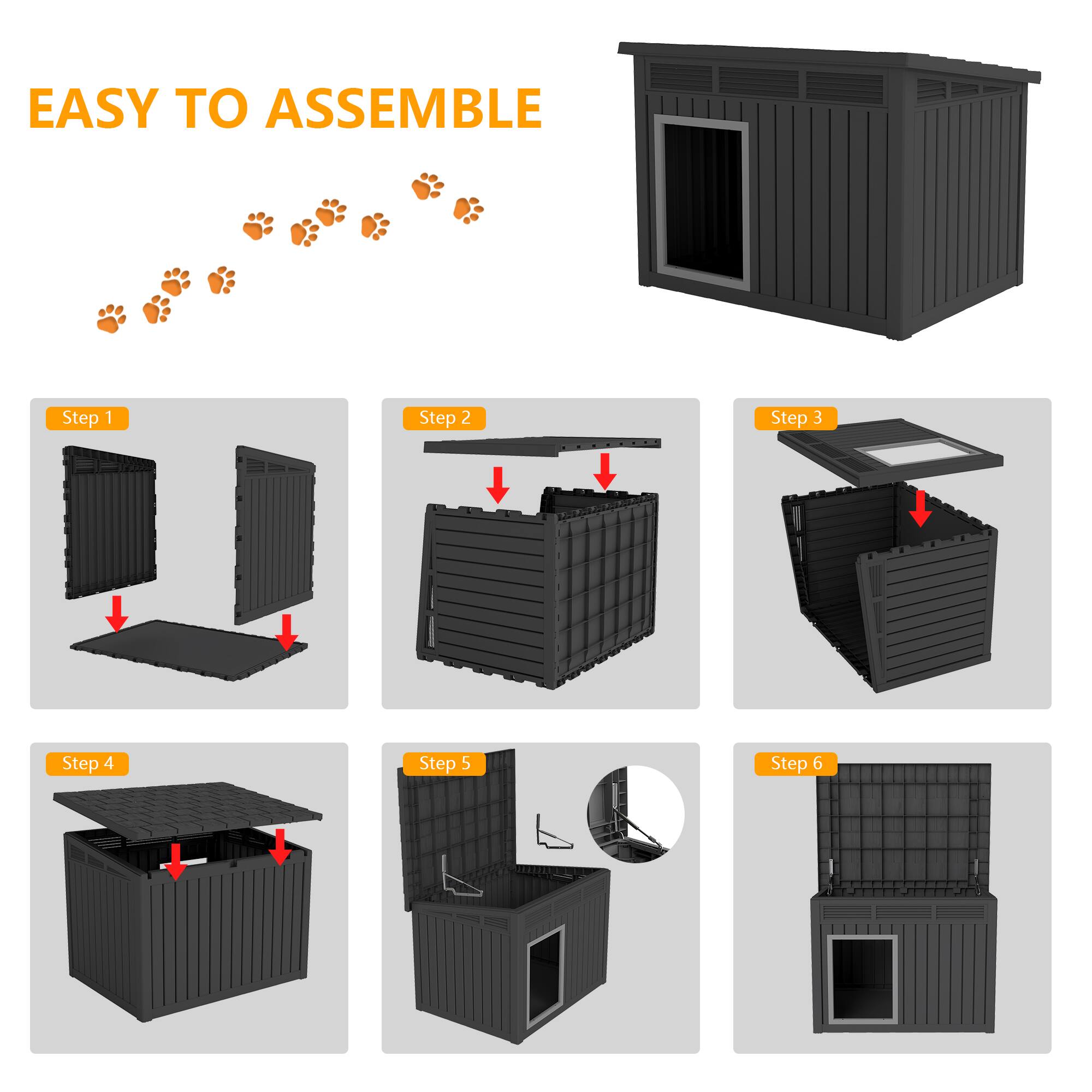 EASY TO ASSEMBLE

Step 1

Step 2

Step 3

Step 4

Step 5

Step 6